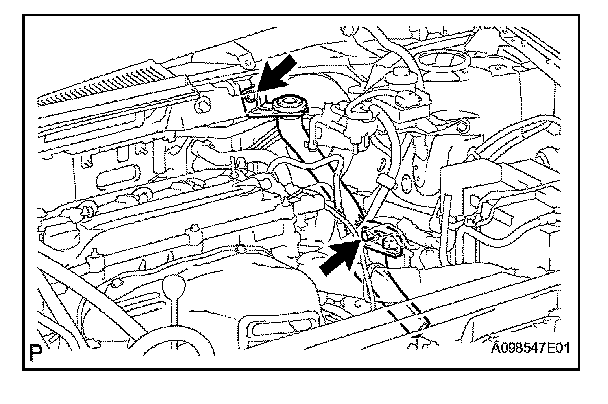 P

A098547E01