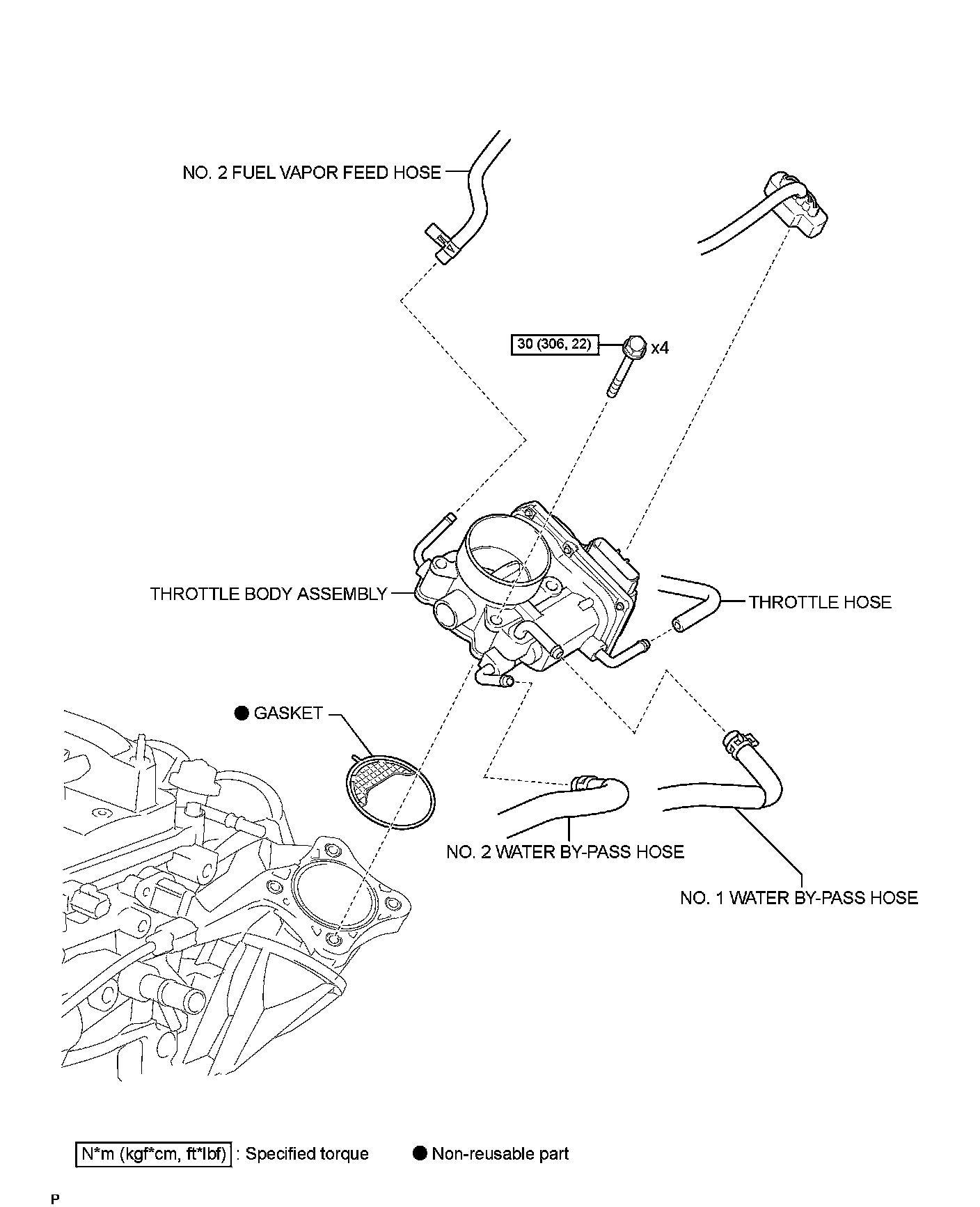 NO. 2 FUEL VAPOR FEED HOSE

30 (306, 22) x4

THROTTLE BODY ASSEMBLY

THROTTLE HOSE

● GASKET

NO. 2 WATER BY-PASS HOSE

NO. 1 WATER BY-PASS HOSE

N*m (kgf*cm, ft*lbf) : Specified torque ● Non-reusable part

P