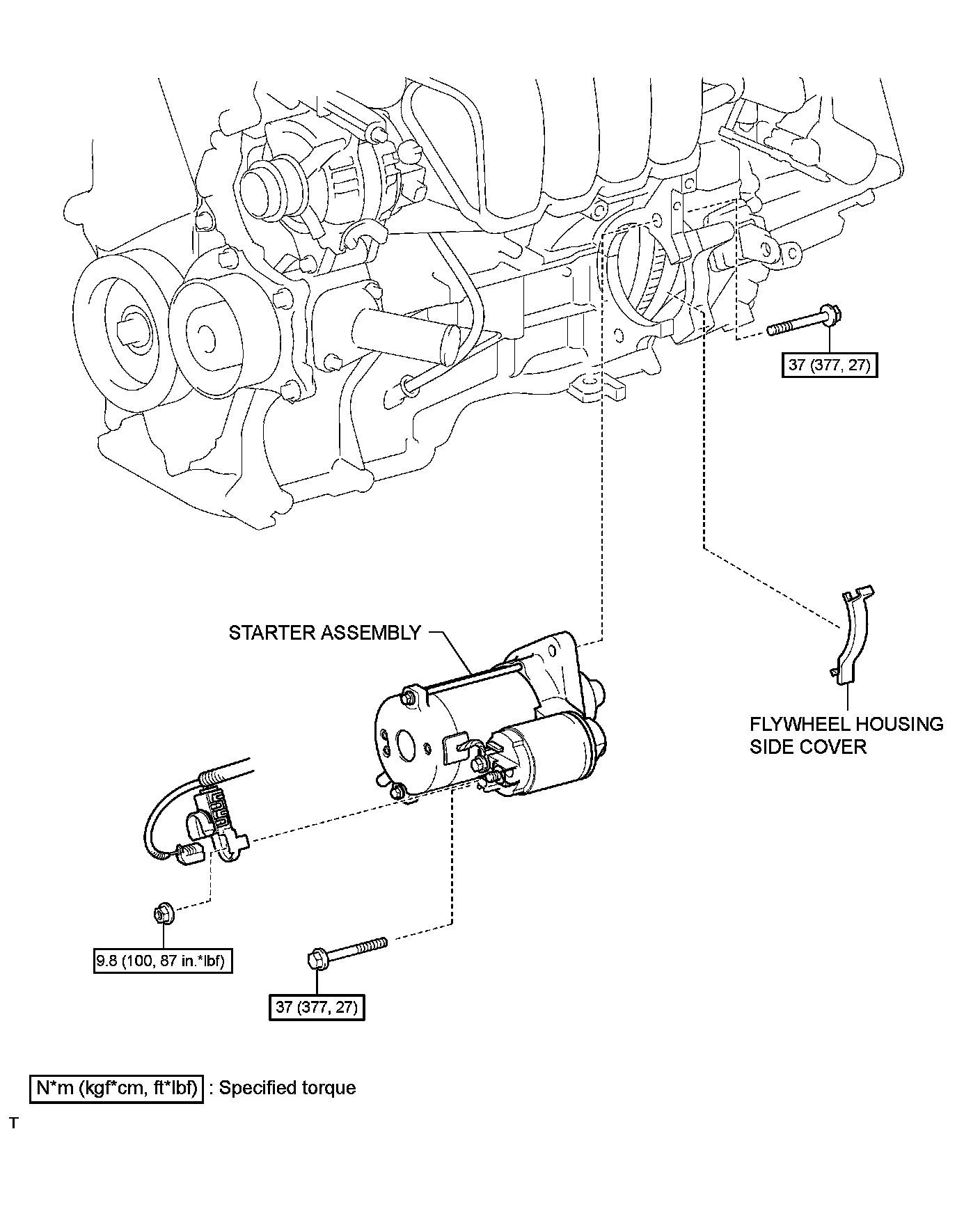 37 (377, 27)

STARTER ASSEMBLY

FLYWHEEL HOUSING SIDE COVER

9.8 (100, 87 in.*lbf)

37 (377, 27)

N*m (kgf*cm, ft*lbf) : Specified torque

T