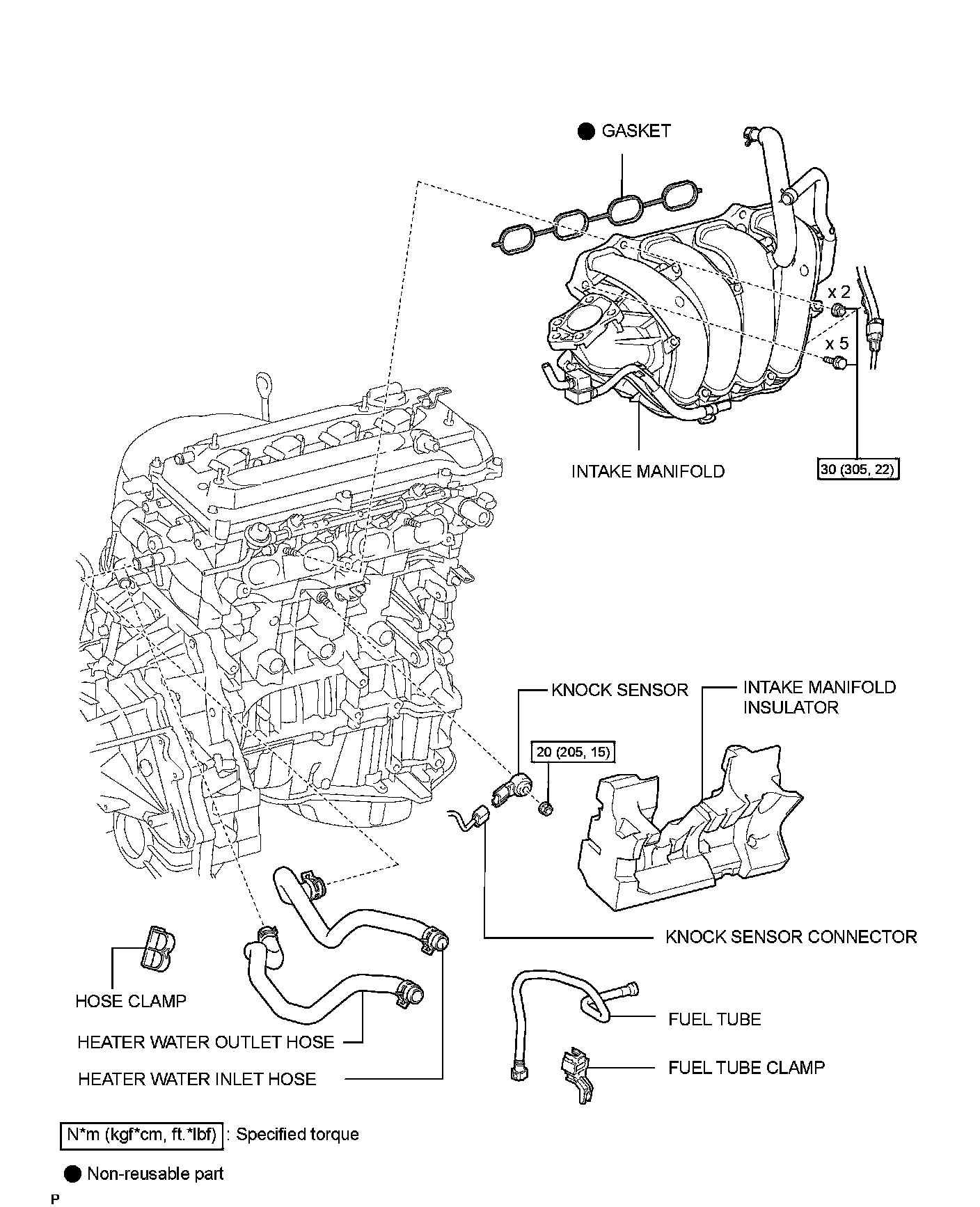 ● GASKET

x 2

x 5

INTAKE MANIFOLD

30 (305, 22)

KNOCK SENSOR

INTAKE MANIFOLD INSULATOR

20 (205, 15)

KNOCK SENSOR CONNECTOR

HOSE CLAMP

HEATER WATER OUTLET HOSE

HEATER WATER INLET HOSE

FUEL TUBE

FUEL TUBE CLAMP

N*m (kgf*cm, ft.*lbf) : Specified torque

● Non-reusable part

P