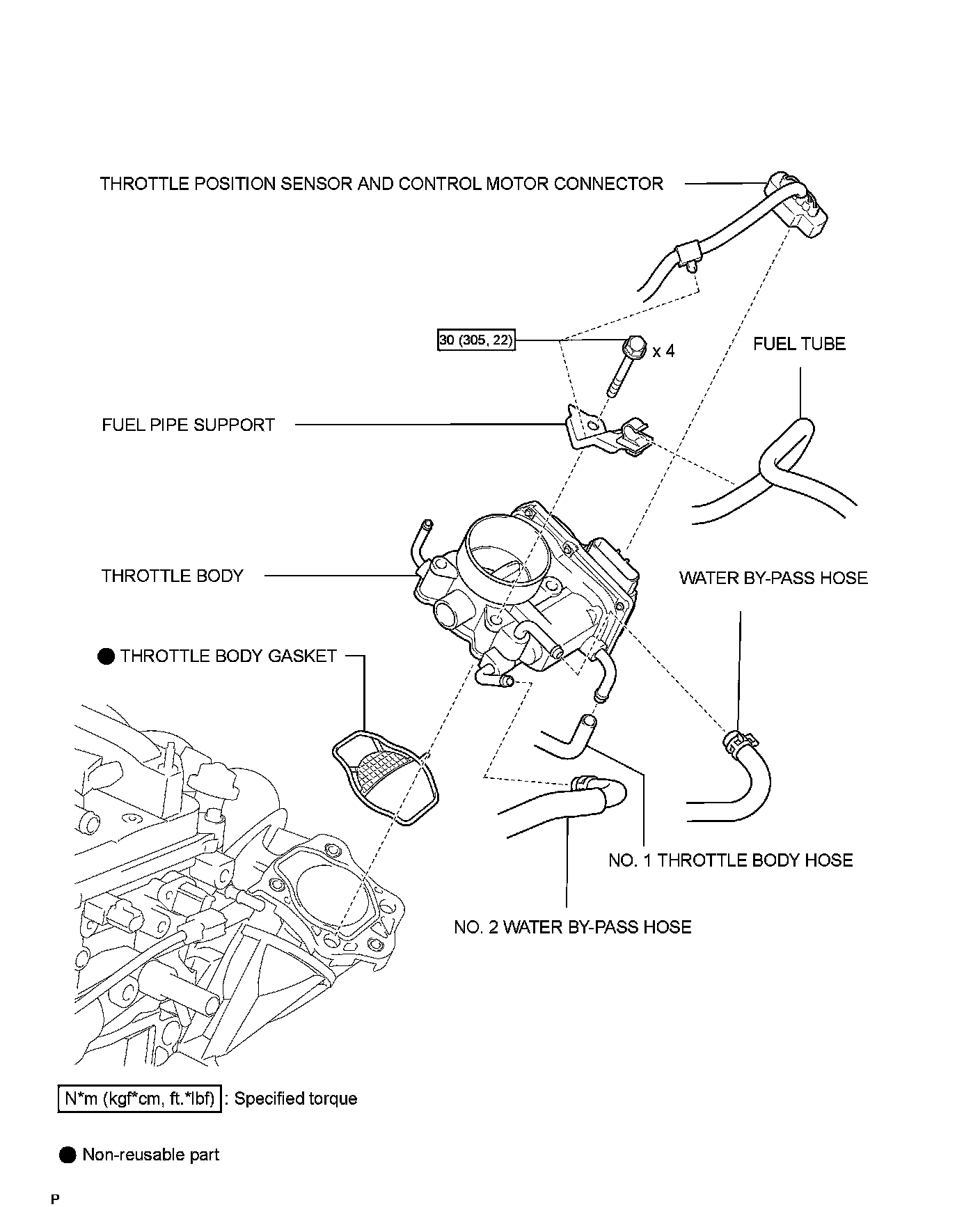 THROTTLE POSITION SENSOR AND CONTROL MOTOR CONNECTOR

30 (305, 22)

x 4

FUEL TUBE

FUEL PIPE SUPPORT

THROTTLE BODY

WATER BY-PASS HOSE

● THROTTLE BODY GASKET

NO. 1 THROTTLE BODY HOSE

NO. 2 WATER BY-PASS HOSE

N*m (kgf*cm, ft.*lbf) : Specified torque

● Non-reusable part

P