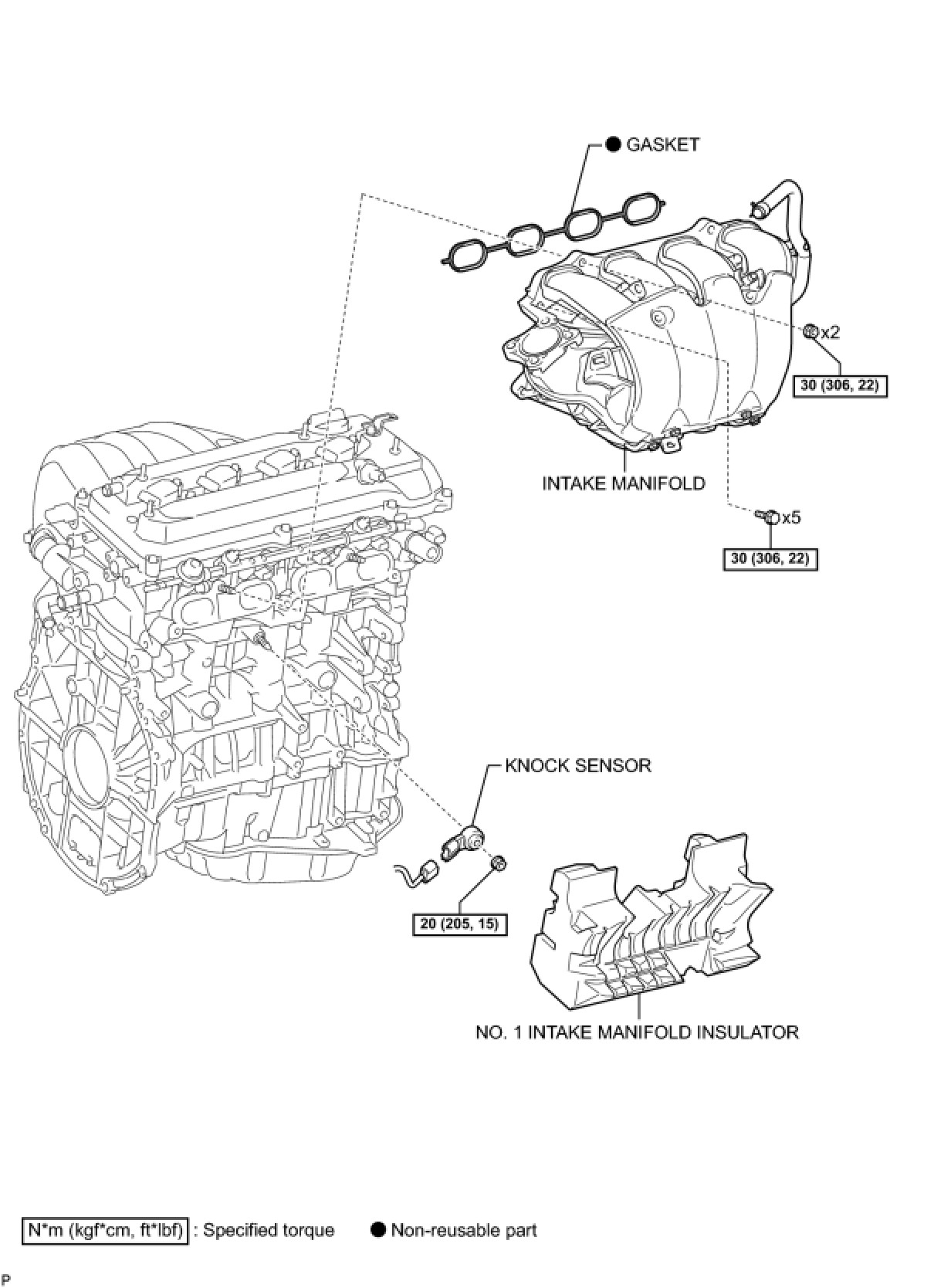 ● GASKET

x2

30 (306, 22)

INTAKE MANIFOLD

x5

30 (306, 22)

KNOCK SENSOR

20 (205, 15)

NO. 1 INTAKE MANIFOLD INSULATOR

N*m (kgf*cm, ft*lbf) : Specified torque ● Non-reusable part

P