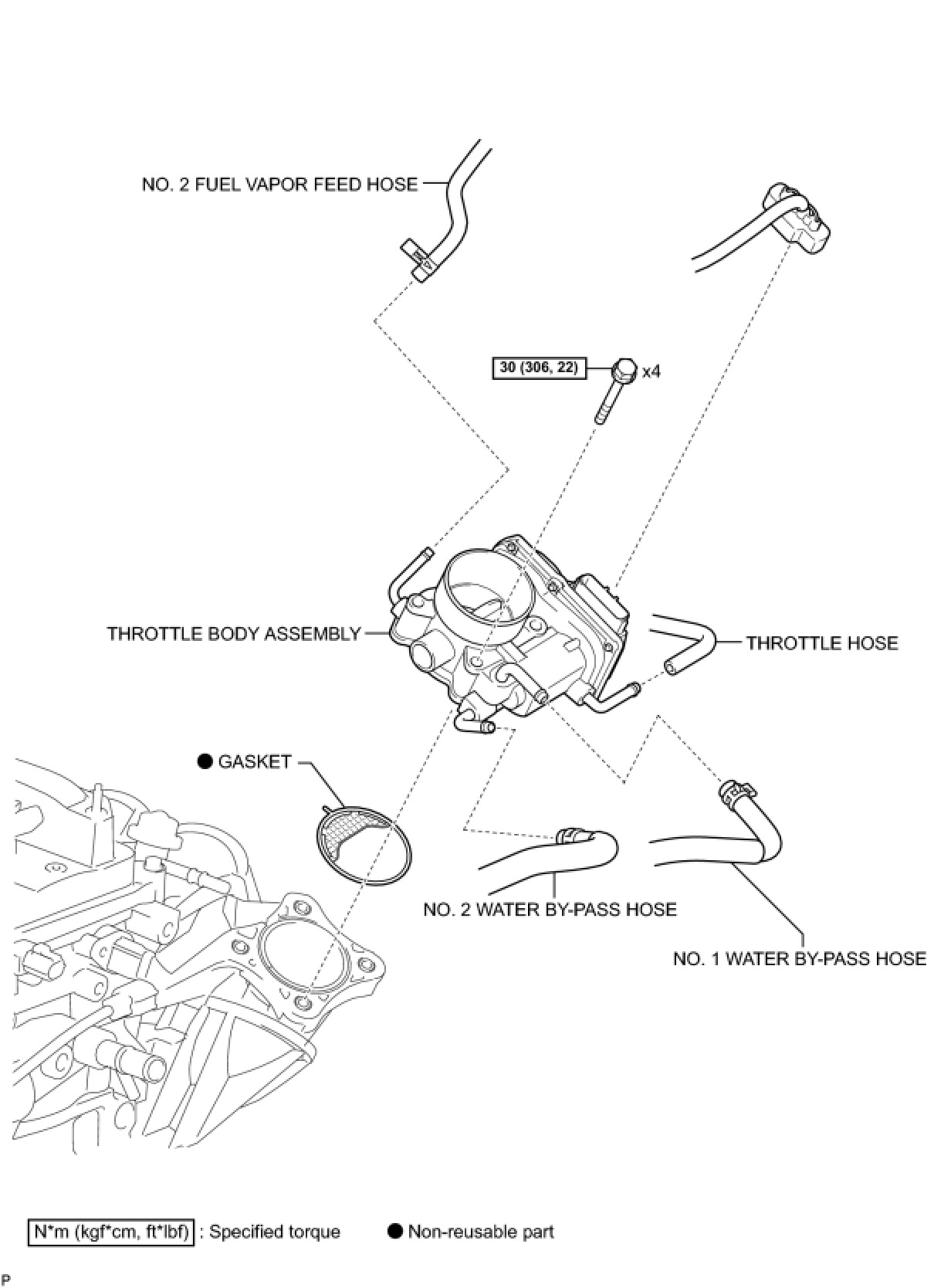 NO. 2 FUEL VAPOR FEED HOSE

30 (306, 22)

x4

THROTTLE BODY ASSEMBLY

THROTTLE HOSE

● GASKET

NO. 2 WATER BY-PASS HOSE

NO. 1 WATER BY-PASS HOSE

N*m (kgf*cm, ft*lbf) : Specified torque

● Non-reusable part

P