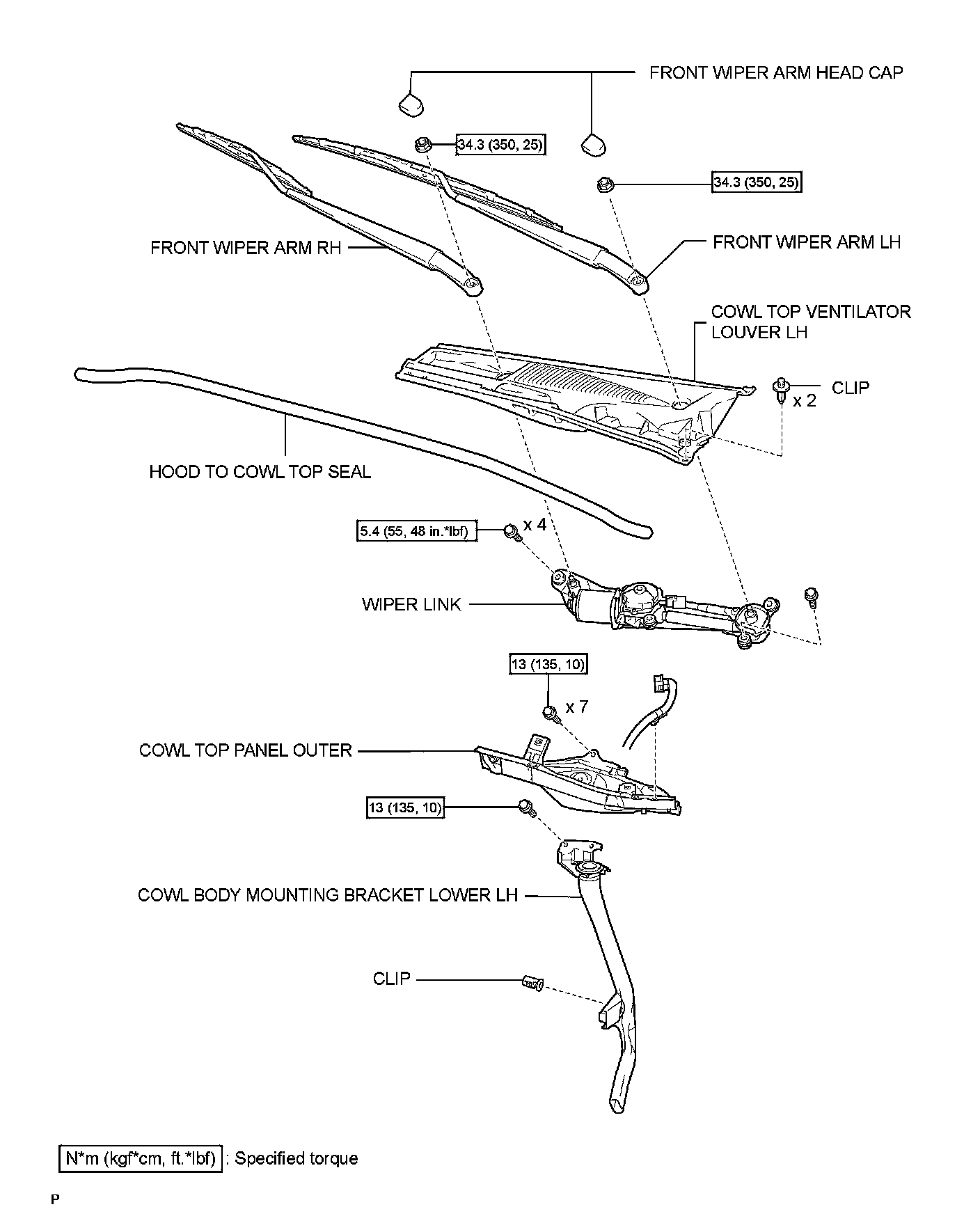 FRONT WIPER ARM HEAD CAP

34.3 (350, 25)

34.3 (350, 25)

FRONT WIPER ARM RH

FRONT WIPER ARM LH

COWL TOP VENTILATOR LOUVER LH

CLIP

x 2

HOOD TO COWL TOP SEAL

5.4 (55, 48 in.*lbf)

x 4

WIPER LINK

13 (135, 10)

x 7

COWL TOP PANEL OUTER

13 (135, 10)

COWL BODY MOUNTING BRACKET LOWER LH

CLIP

N*m (kgf*cm, ft.*lbf) : Specified torque

P