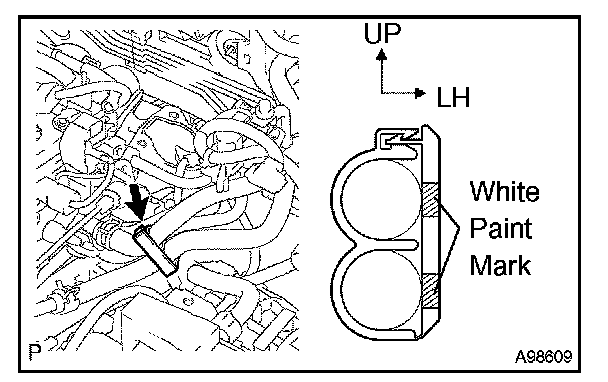 UP

LH

White Paint Mark

P

A98609