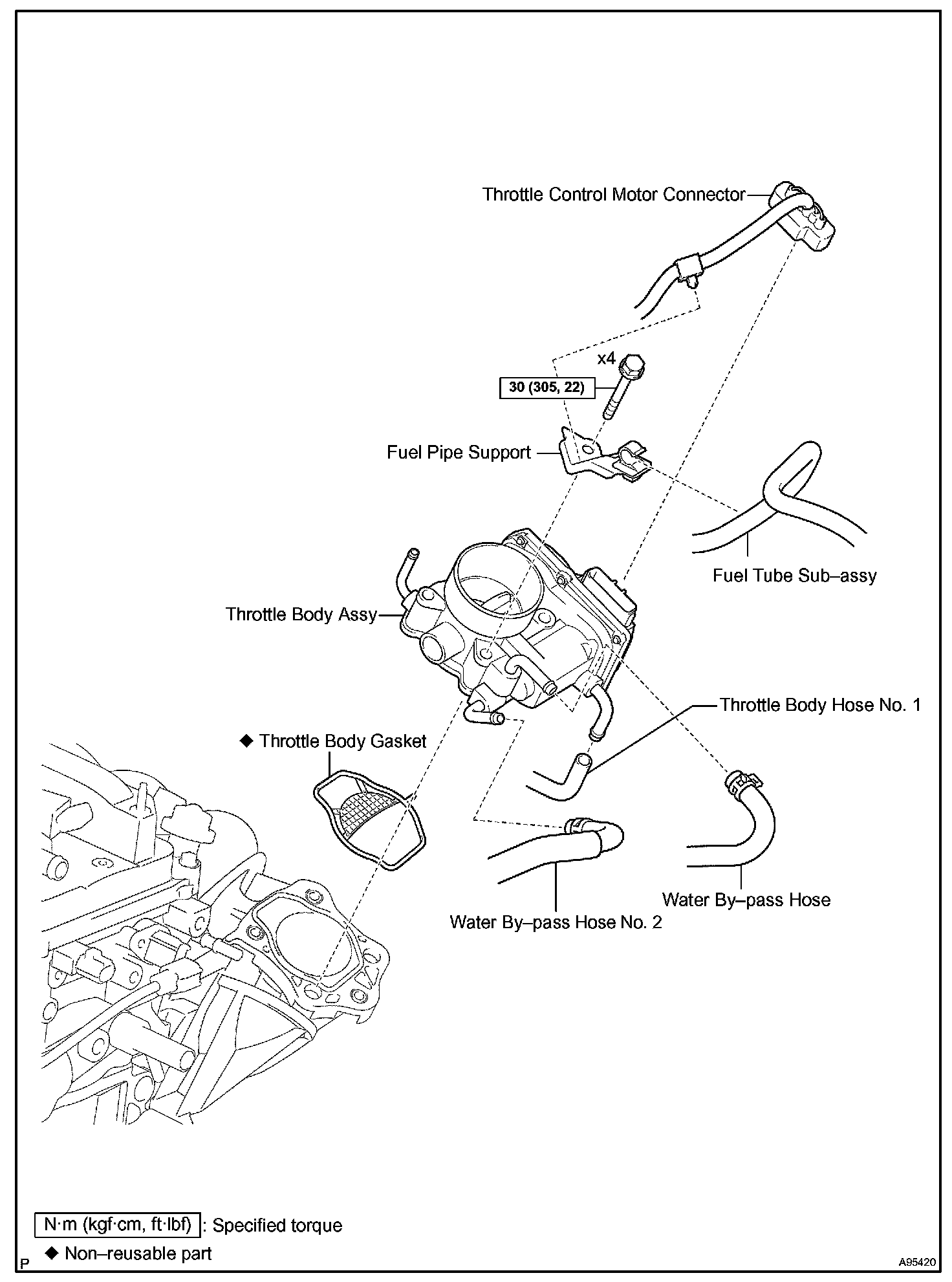 Throttle Control Motor Connector

x4

30 (305, 22)

Fuel Pipe Support

Fuel Tube Sub–assy

Throttle Body Assy

Throttle Body Hose No. 1

◆ Throttle Body Gasket

Water By–pass Hose

Water By–pass Hose No. 2

N·m (kgf·cm, ft·lbf) : Specified torque

◆ Non–reusable part

P

A95420