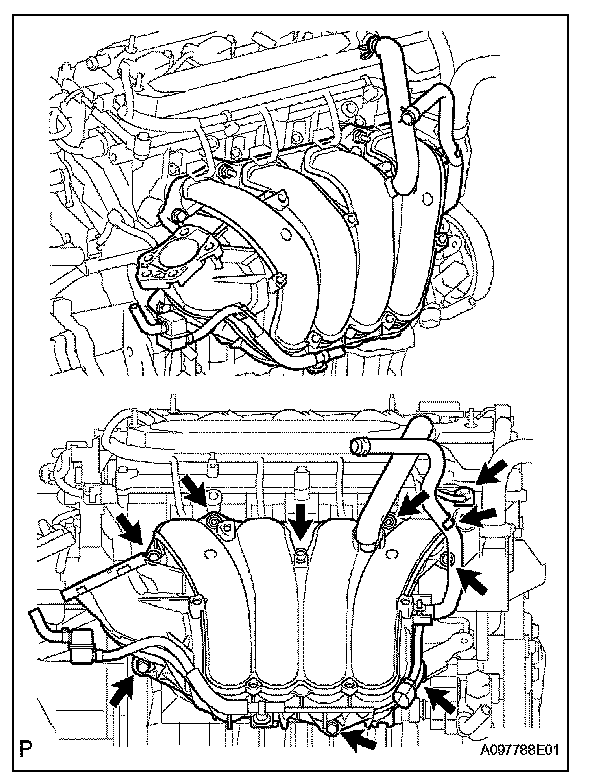 P

A097788E01