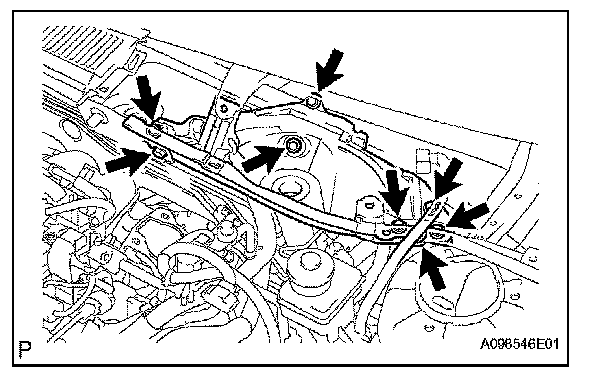 P

A098546E01