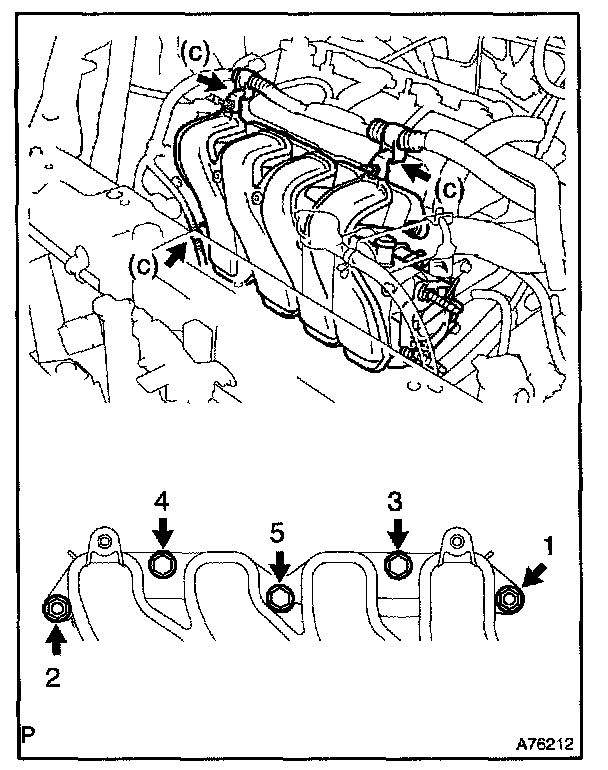 (c)
(c)
(c)
4
3
5
1
2
P
A76212