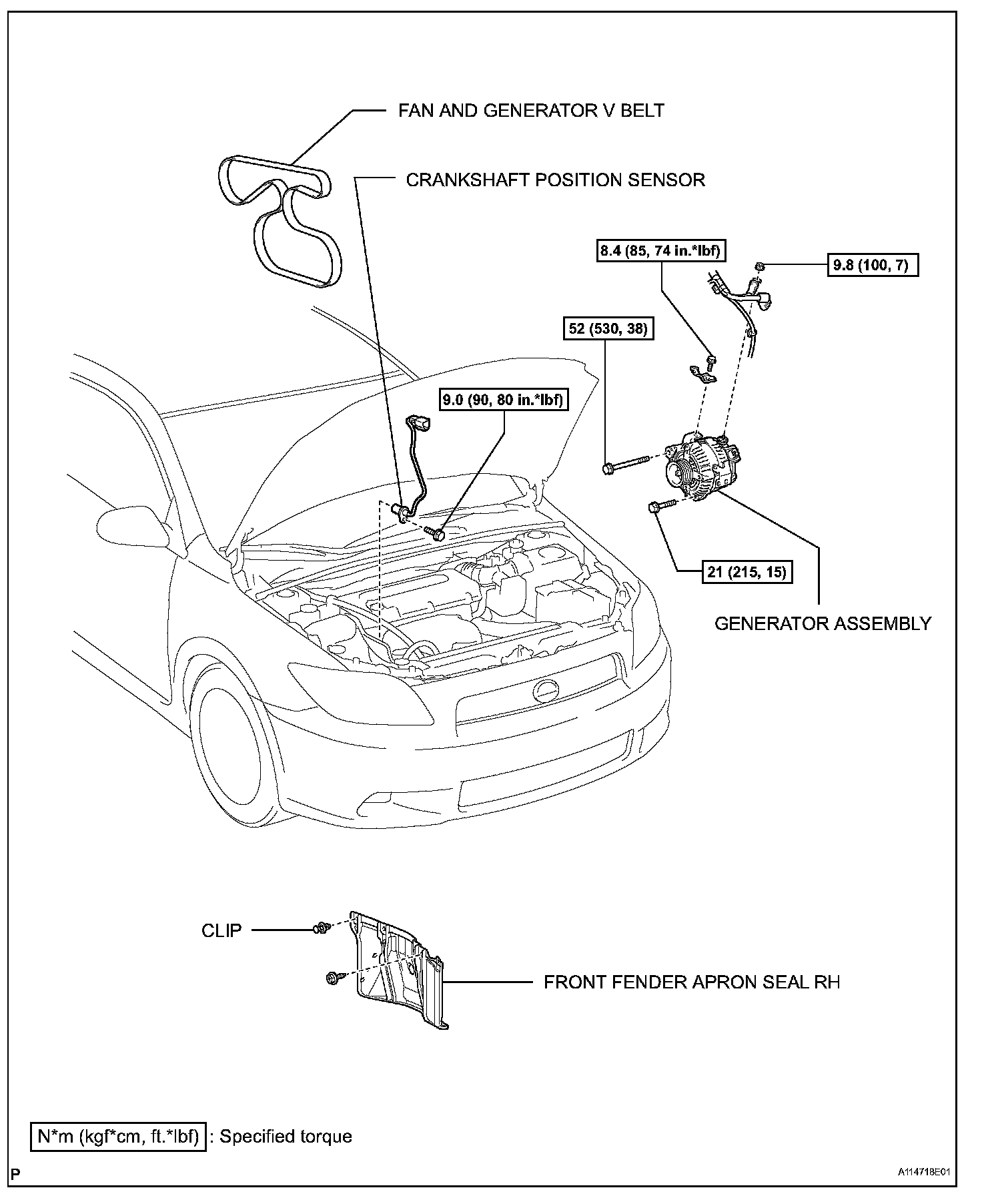 FAN AND GENERATOR V BELT

CRANKSHAFT POSITION SENSOR

8.4 (85, 74 in.*lbf)

9.8 (100, 7)

52 (530, 38)

9.0 (90, 80 in.*lbf)

21 (215, 15)

GENERATOR ASSEMBLY

CLIP

FRONT FENDER APRON SEAL RH

N*m (kgf*cm, ft.*lbf) : Specified torque

P

A114718E01