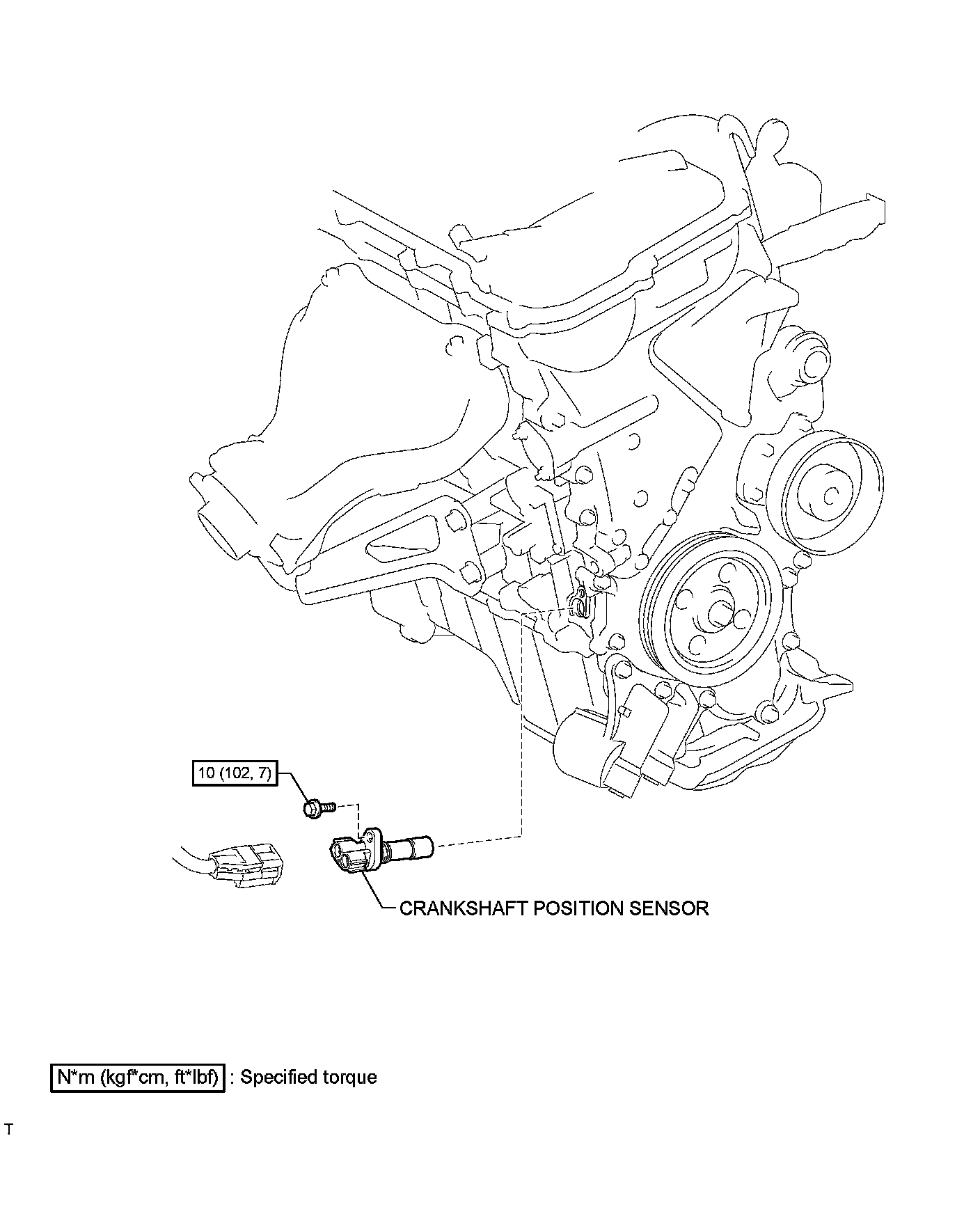 10 (102, 7)

CRANKSHAFT POSITION SENSOR

N*m (kgf*cm, ft*lbf) : Specified torque

T