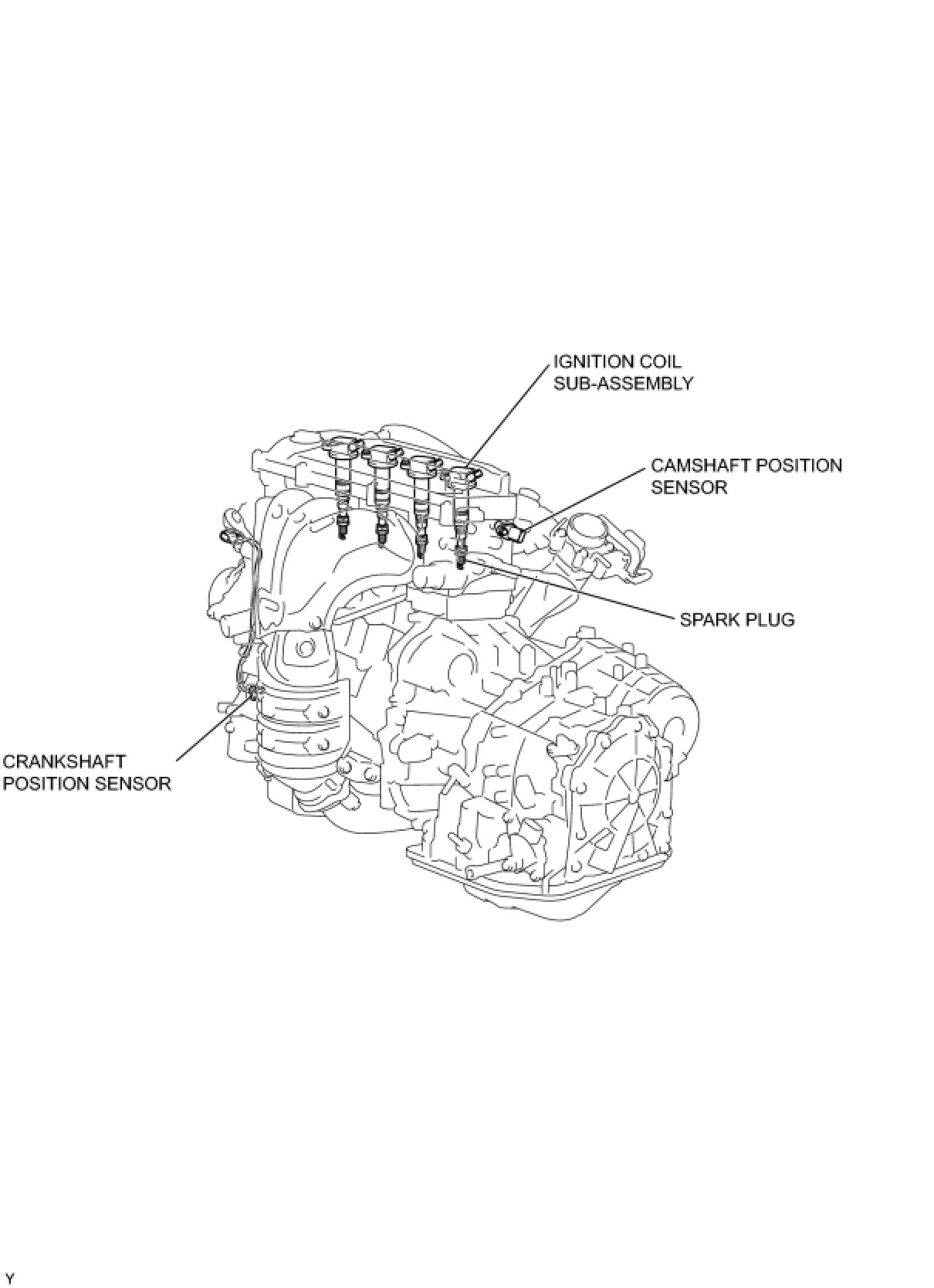 IGNITION COIL SUB-ASSEMBLY

CAMSHAFT POSITION SENSOR

SPARK PLUG

CRANKSHAFT POSITION SENSOR

Y