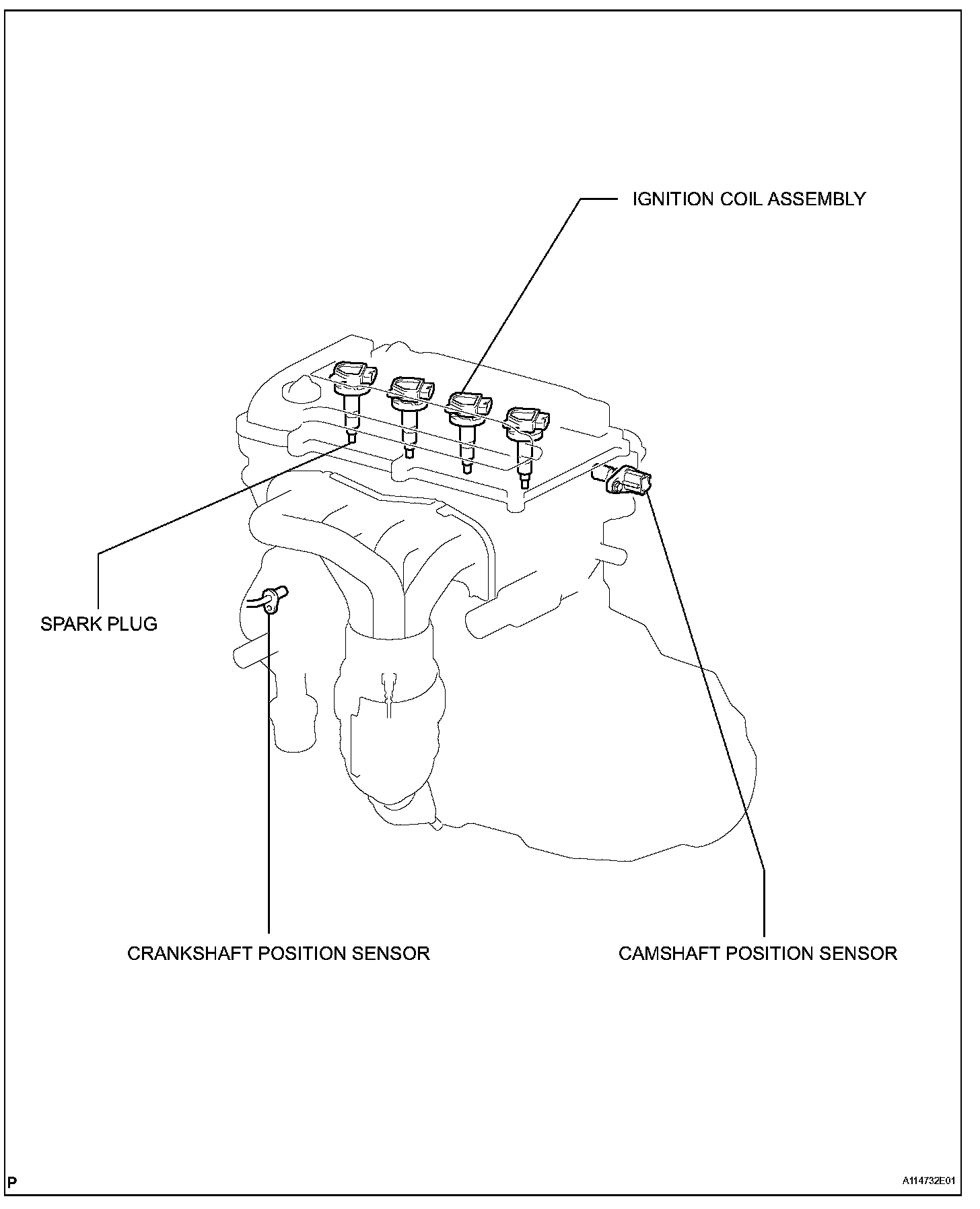 IGNITION COIL ASSEMBLY

SPARK PLUG

CRANKSHAFT POSITION SENSOR

CAMSHAFT POSITION SENSOR

P

A114732E01