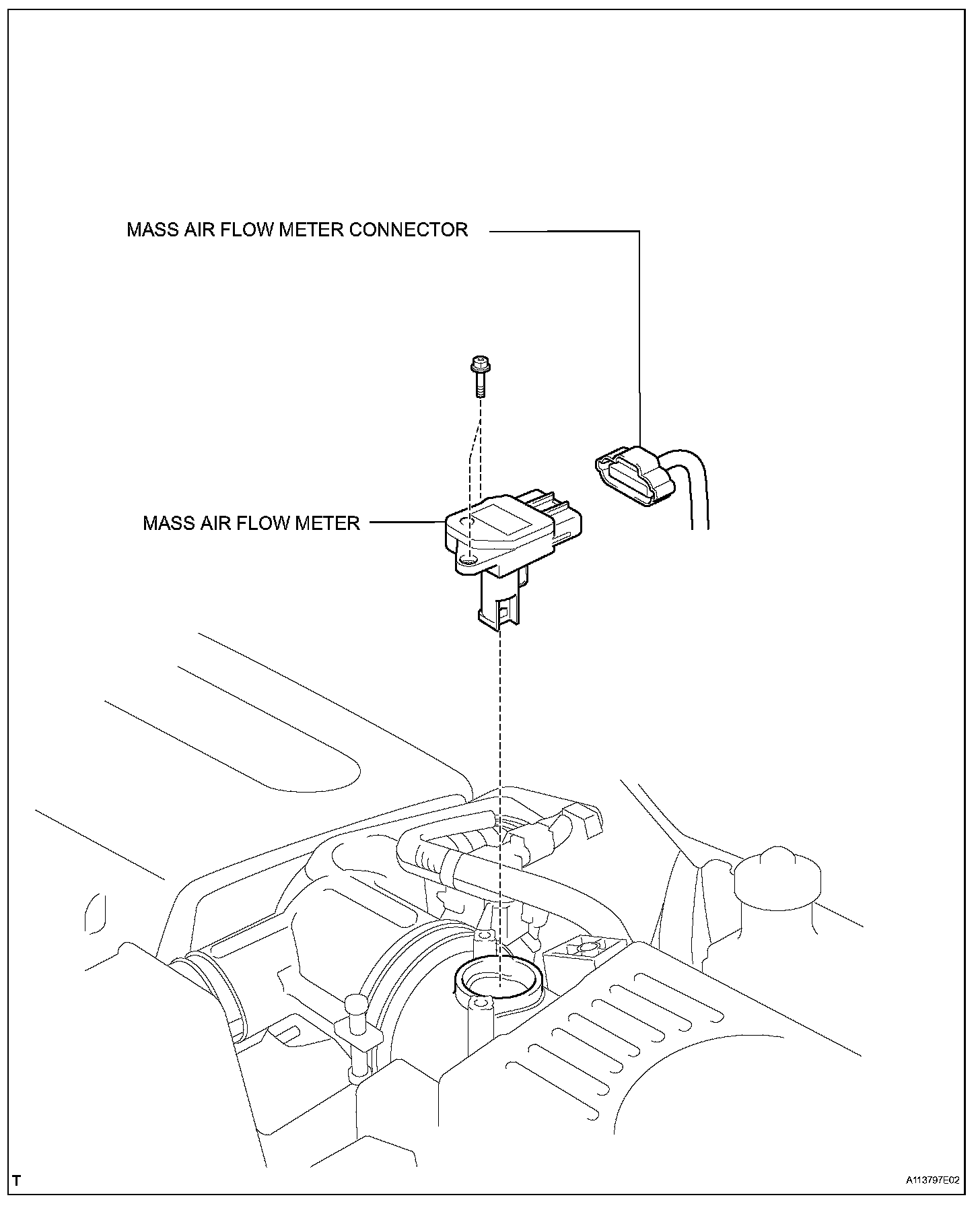 MASS AIR FLOW METER CONNECTOR

MASS AIR FLOW METER

T

A113797E02