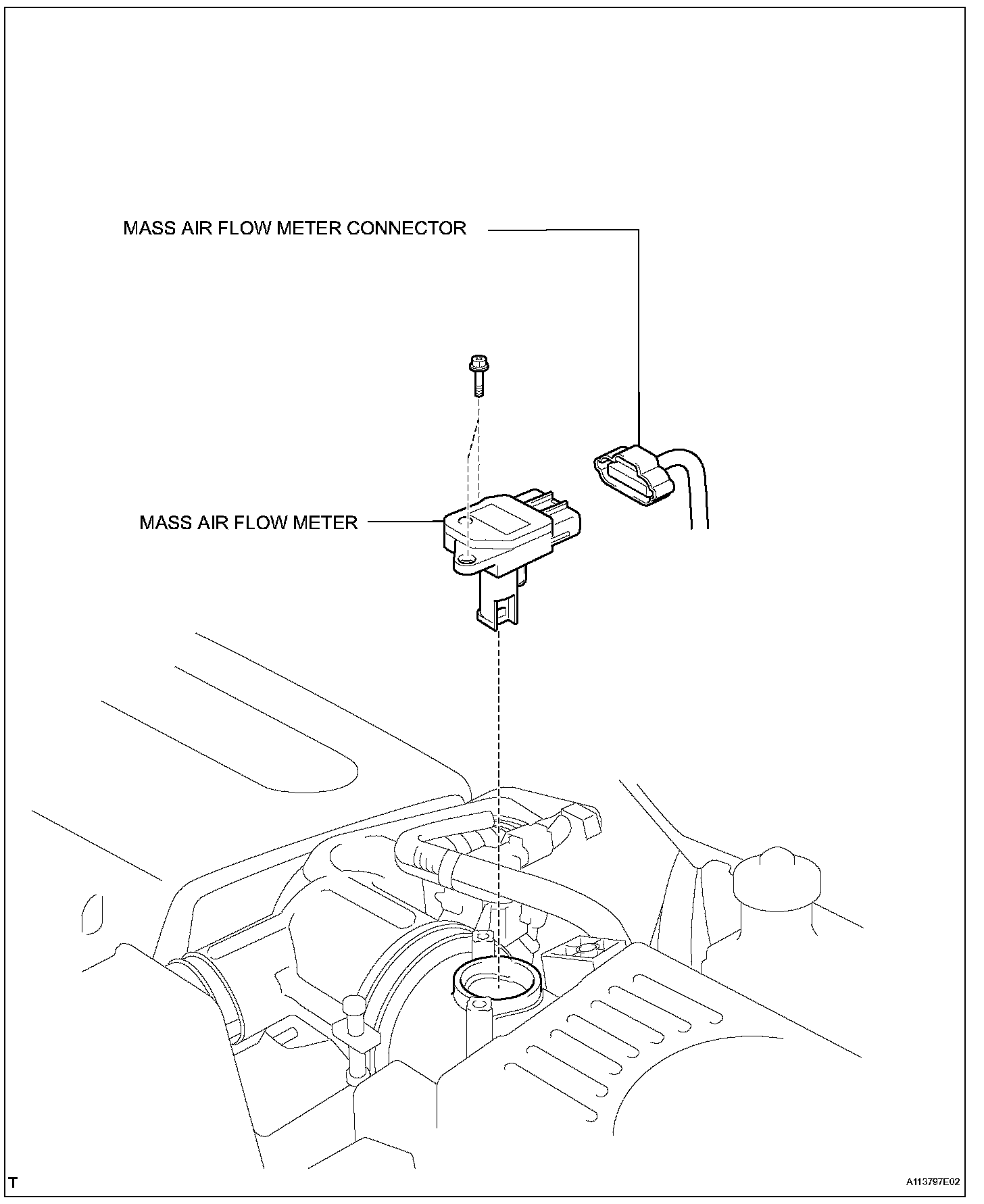 MASS AIR FLOW METER CONNECTOR

MASS AIR FLOW METER

T

A113797E02