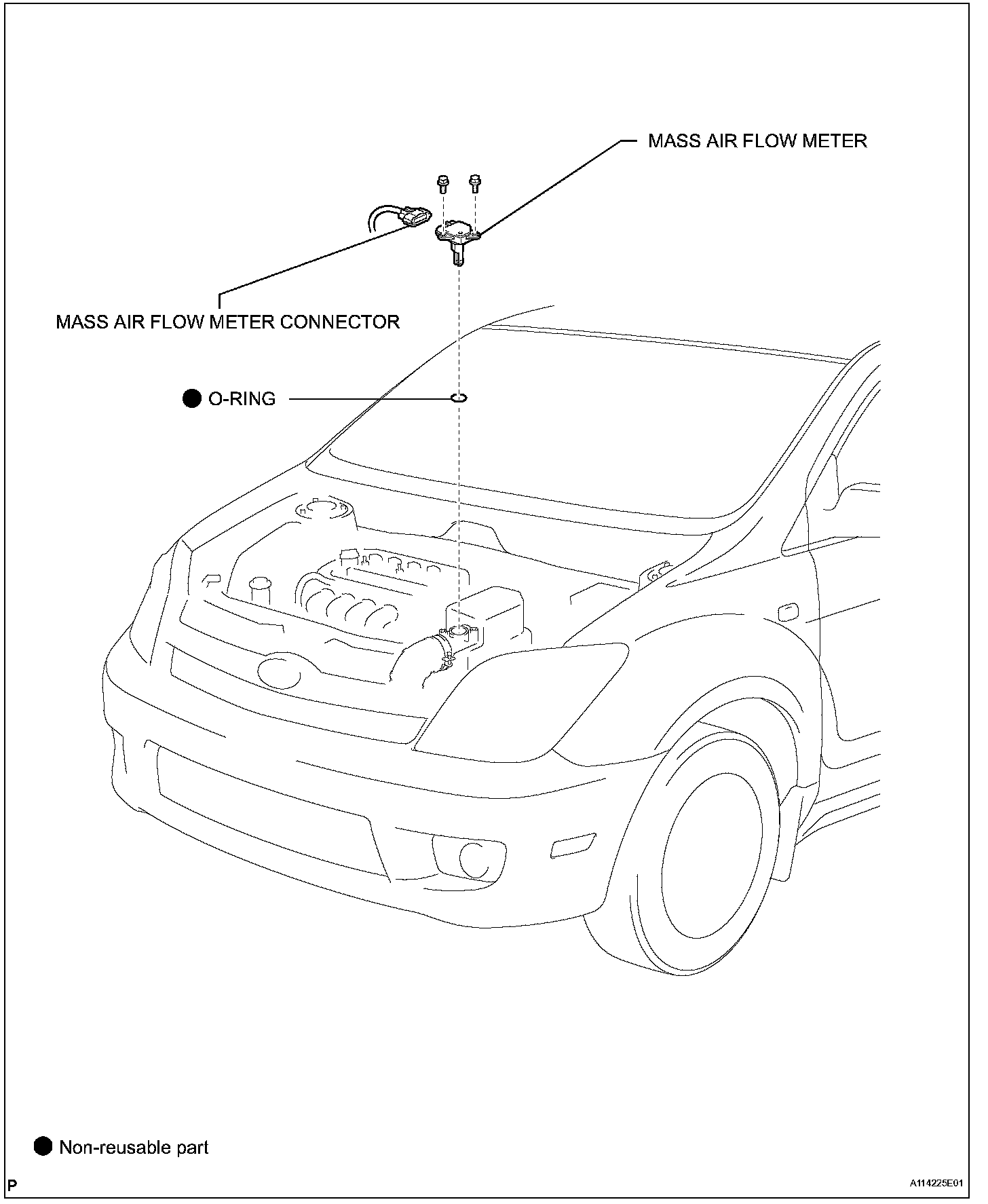 MASS AIR FLOW METER

MASS AIR FLOW METER CONNECTOR

● O-RING

● Non-reusable part

P

A114225E01