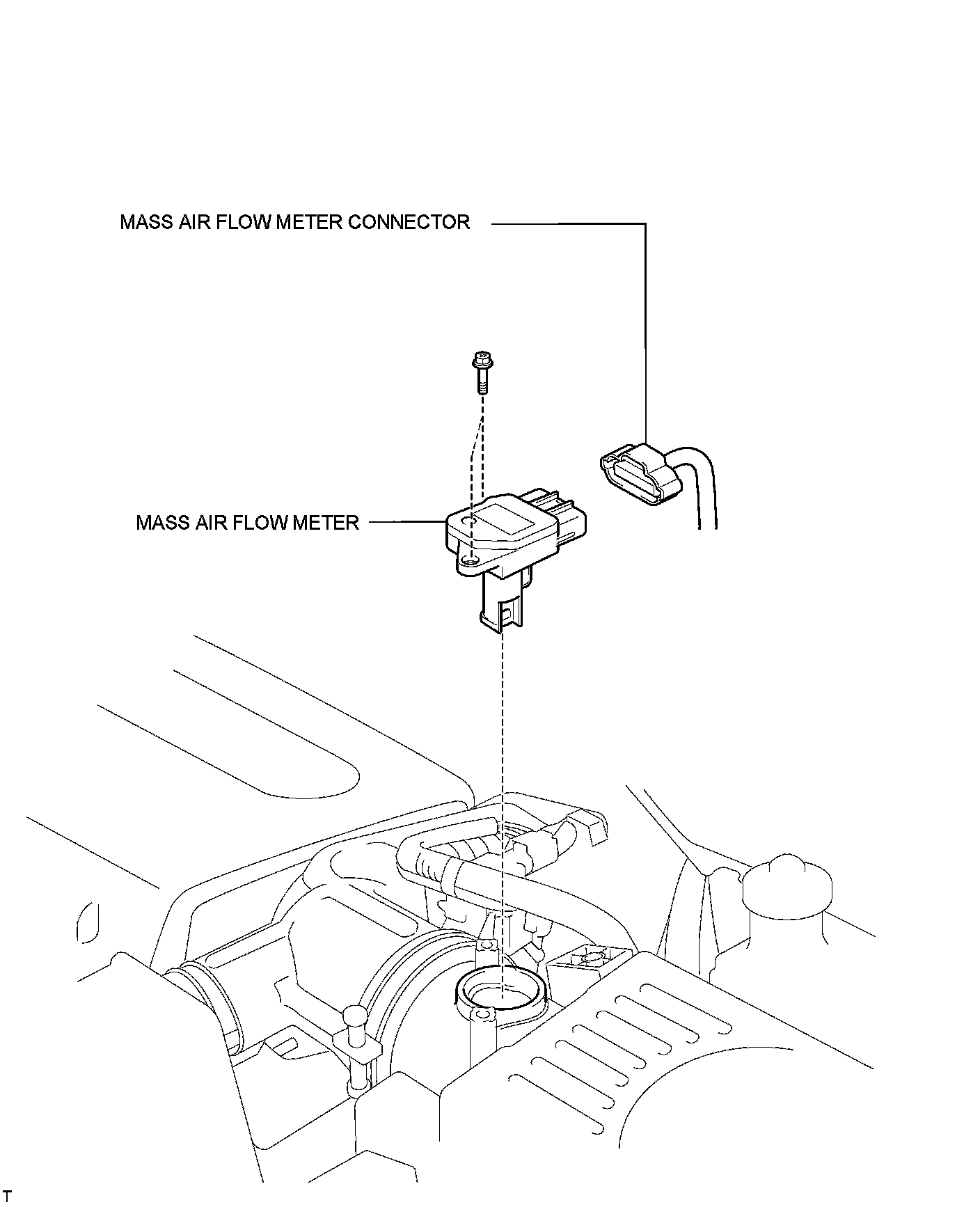 MASS AIR FLOW METER CONNECTOR

MASS AIR FLOW METER

T