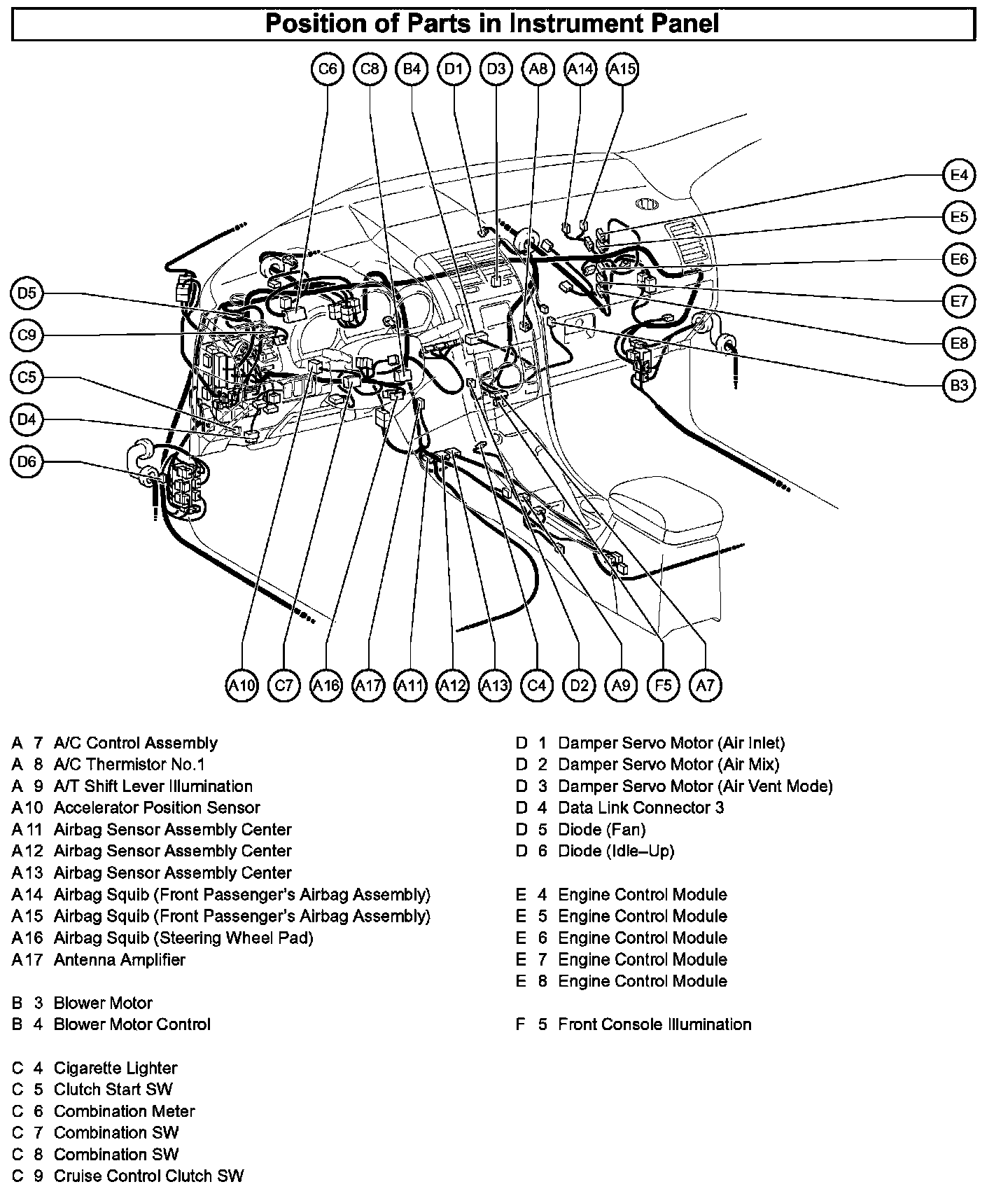 Position of Parts in Instrument Panel

C6 C8 B4 D1 D3 A8 A14 A15

E4
E5
E6
E7
E8
B3

D5
C9
C5
D4
D6

A10 C7 A16 A17 A11 A12 A13 C4 D2 A9 F5 A7

A 7 A/C Control Assembly
A 8 A/C Thermistor No.1
A 9 A/T Shift Lever Illumination
A10 Accelerator Position Sensor
A11 Airbag Sensor Assembly Center
A12 Airbag Sensor Assembly Center
A13 Airbag Sensor Assembly Center
A14 Airbag Squib (Front Passenger's Airbag Assembly)
A15 Airbag Squib (Front Passenger's Airbag Assembly)
A16 Airbag Squib (Steering Wheel Pad)
A17 Antenna Amplifier

B 3 Blower Motor
B 4 Blower Motor Control

C 4 Cigarette Lighter
C 5 Clutch Start SW
C 6 Combination Meter
C 7 Combination SW
C 8 Combination SW
C 9 Cruise Control Clutch SW

D 1 Damper Servo Motor (Air Inlet)
D 2 Damper Servo Motor (Air Mix)
D 3 Damper Servo Motor (Air Vent Mode)
D 4 Data Link Connector 3
D 5 Diode (Fan)
D 6 Diode (Idle–Up)

E 4 Engine Control Module
E 5 Engine Control Module
E 6 Engine Control Module
E 7 Engine Control Module
E 8 Engine Control Module

F 5 Front Console Illumination