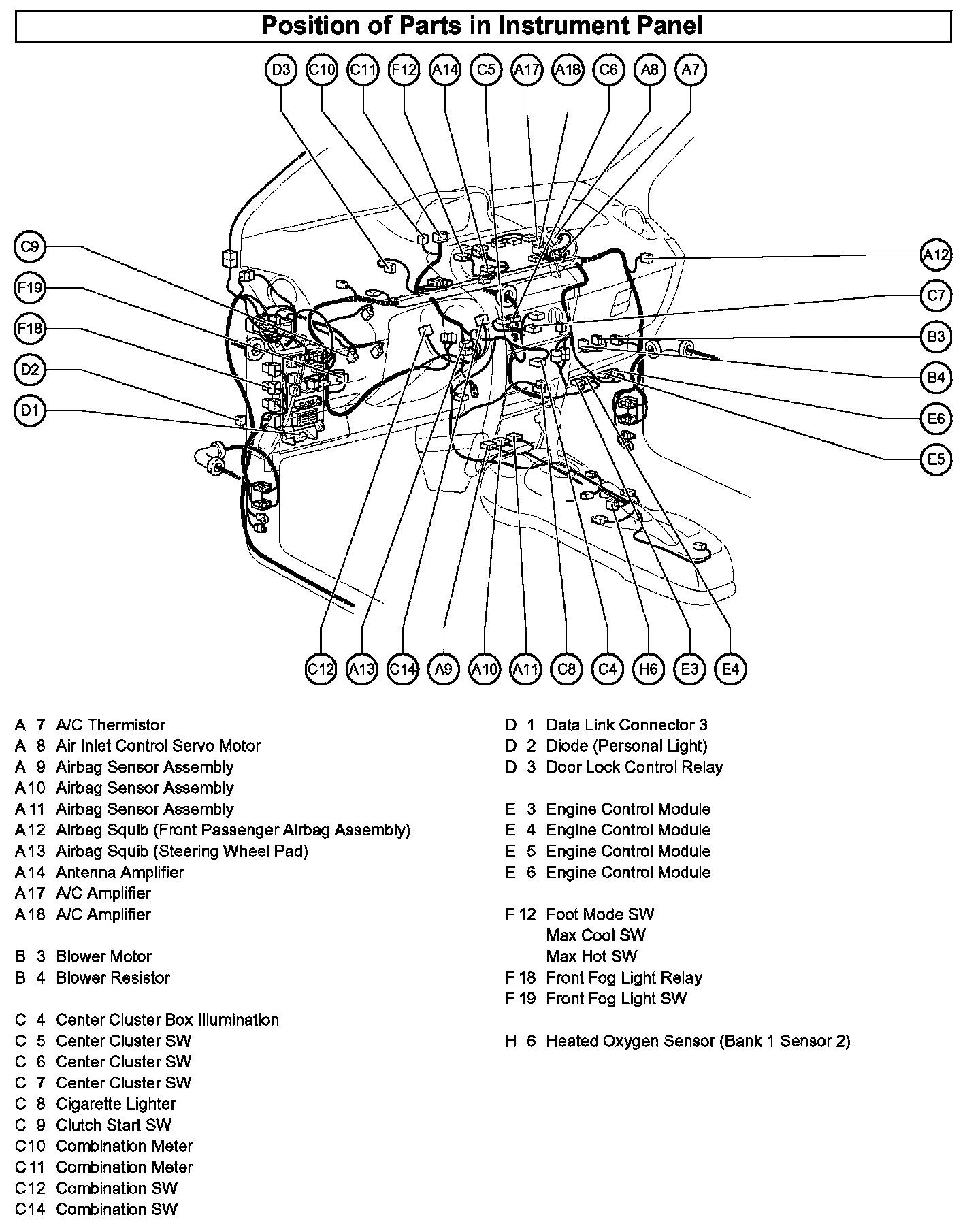 Position of Parts in Instrument Panel

D3 C10 C11 F12 A14 C5 A17 A18 C6 A8 A7

C9
F19
F18
D2
D1

A12
C7
B3
B4
E6
E5

C12 A13 C14 A9 A10 A11 C8 C4 H6 E3 E4

A 7 A/C Thermistor
A 8 Air Inlet Control Servo Motor
A 9 Airbag Sensor Assembly
A10 Airbag Sensor Assembly
A11 Airbag Sensor Assembly
A12 Airbag Squib (Front Passenger Airbag Assembly)
A13 Airbag Squib (Steering Wheel Pad)
A14 Antenna Amplifier
A17 A/C Amplifier
A18 A/C Amplifier

B 3 Blower Motor
B 4 Blower Resistor

C 4 Center Cluster Box Illumination
C 5 Center Cluster SW
C 6 Center Cluster SW
C 7 Center Cluster SW
C 8 Cigarette Lighter
C 9 Clutch Start SW
C10 Combination Meter
C11 Combination Meter
C12 Combination SW
C14 Combination SW

D 1 Data Link Connector 3
D 2 Diode (Personal Light)
D 3 Door Lock Control Relay

E 3 Engine Control Module
E 4 Engine Control Module
E 5 Engine Control Module
E 6 Engine Control Module

F 12 Foot Mode SW
Max Cool SW
Max Hot SW
F 18 Front Fog Light Relay
F 19 Front Fog Light SW

H 6 Heated Oxygen Sensor (Bank 1 Sensor 2)