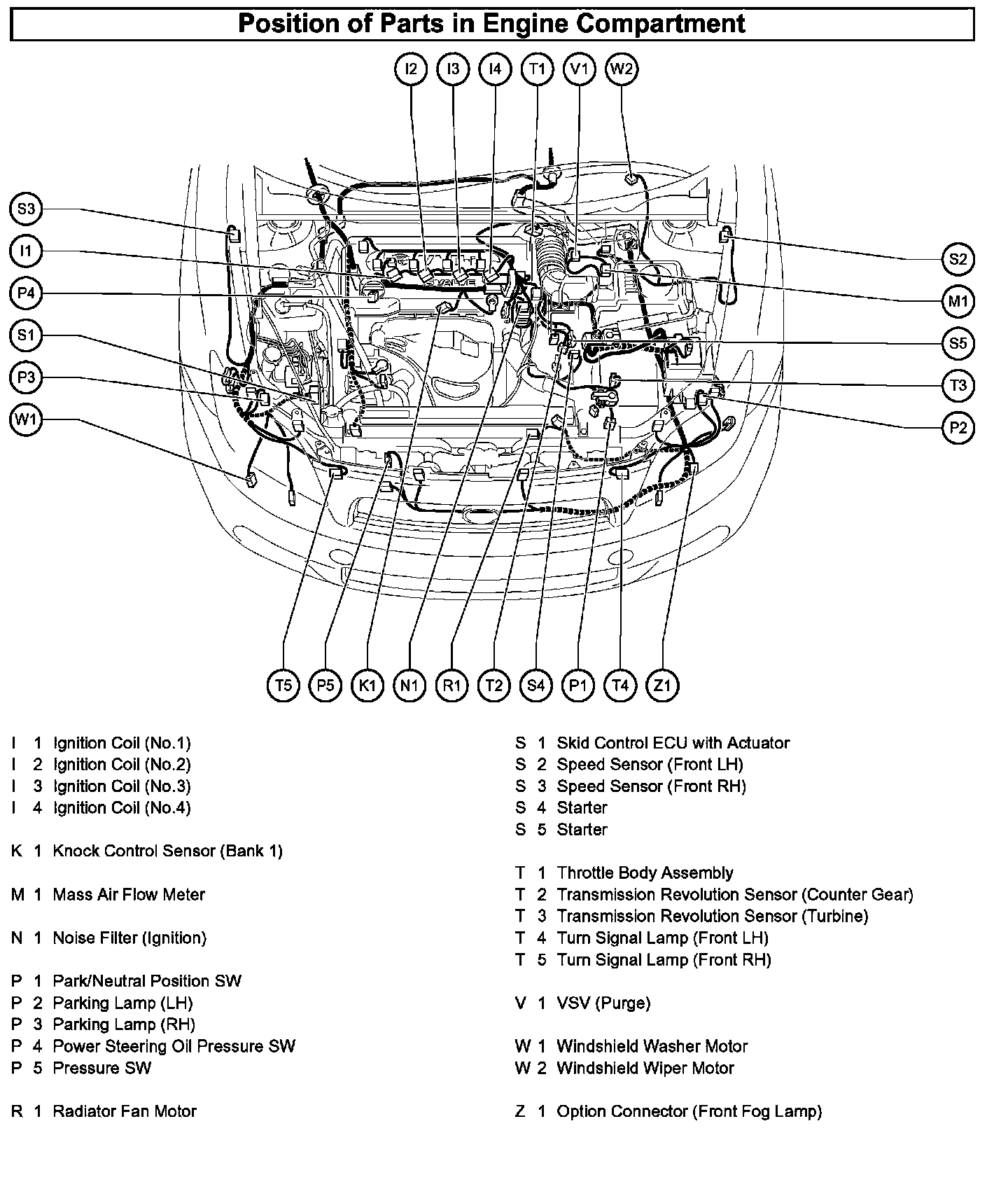 Position of Parts in Engine Compartment

I2 I3 I4 T1 V1 W2

S3
I1
P4
S1
P3
W1

S2
M1
S5
T3
P2

T5 P5 K1 N1 R1 T2 S4 P1 T4 Z1

I 1 Ignition Coil (No.1)
I 2 Ignition Coil (No.2)
I 3 Ignition Coil (No.3)
I 4 Ignition Coil (No.4)

K 1 Knock Control Sensor (Bank 1)

M 1 Mass Air Flow Meter

N 1 Noise Filter (Ignition)

P 1 Park/Neutral Position SW
P 2 Parking Lamp (LH)
P 3 Parking Lamp (RH)
P 4 Power Steering Oil Pressure SW
P 5 Pressure SW

R 1 Radiator Fan Motor

S 1 Skid Control ECU with Actuator
S 2 Speed Sensor (Front LH)
S 3 Speed Sensor (Front RH)
S 4 Starter
S 5 Starter

T 1 Throttle Body Assembly
T 2 Transmission Revolution Sensor (Counter Gear)
T 3 Transmission Revolution Sensor (Turbine)
T 4 Turn Signal Lamp (Front LH)
T 5 Turn Signal Lamp (Front RH)

V 1 VSV (Purge)

W 1 Windshield Washer Motor
W 2 Windshield Wiper Motor

Z 1 Option Connector (Front Fog Lamp)