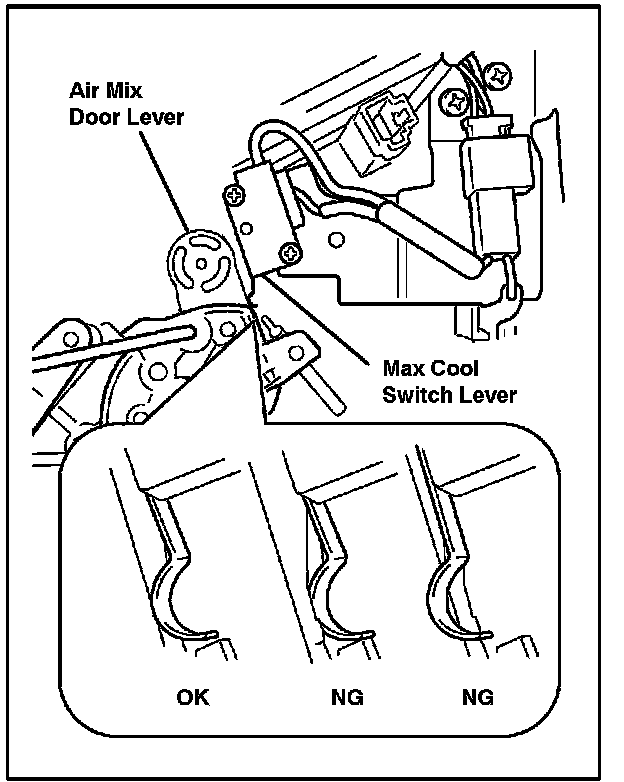 Air Mix
Door Lever

Max Cool
Switch Lever

OK

NG

NG