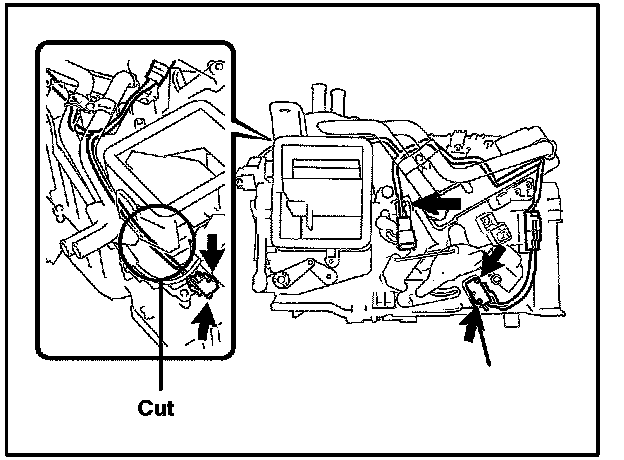 Cut