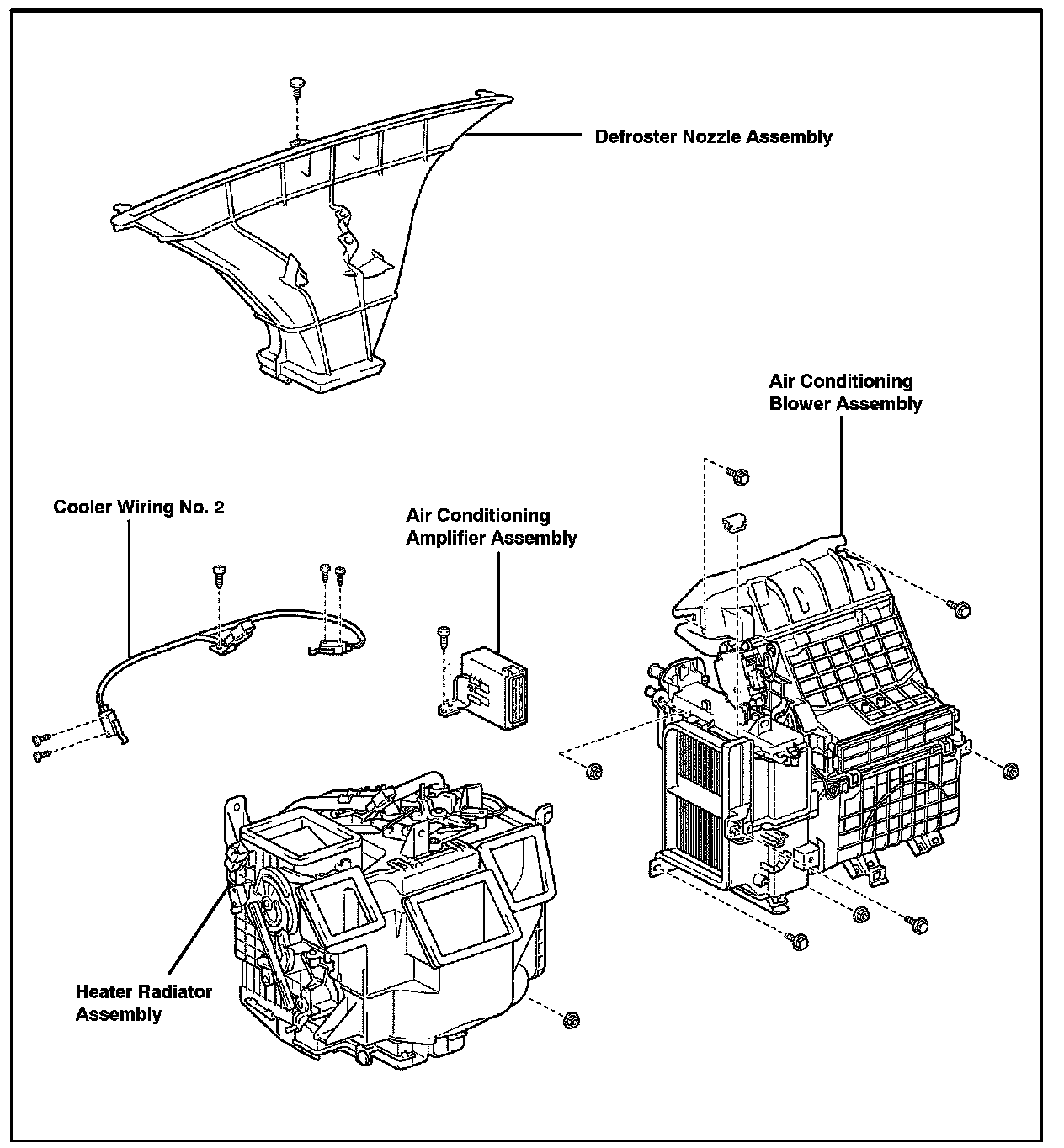 Defroster Nozzle Assembly

Air Conditioning Blower Assembly

Cooler Wiring No. 2

Air Conditioning Amplifier Assembly

Heater Radiator Assembly