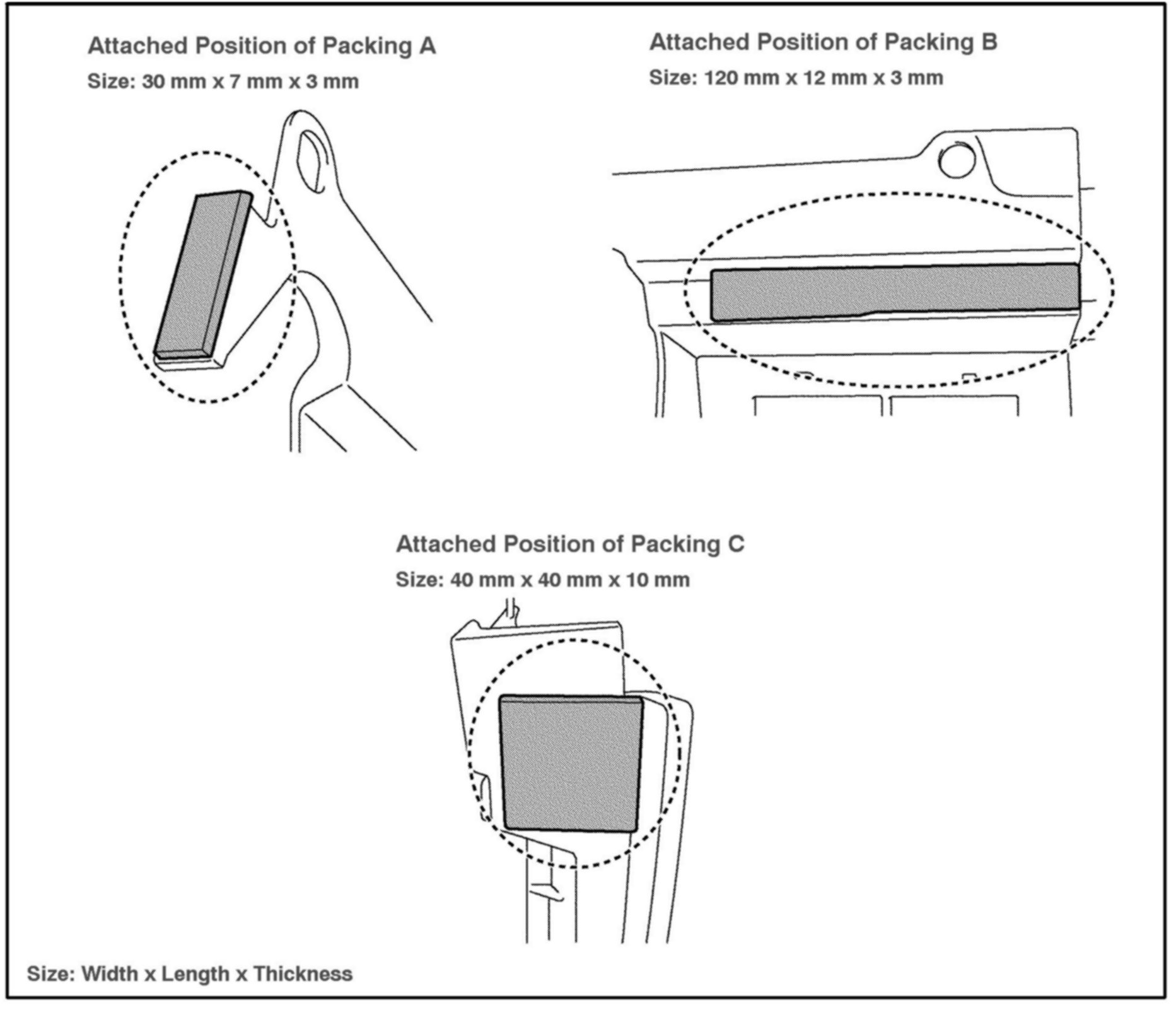 Attached Position of Packing A
Size: 30 mm x 7 mm x 3 mm

Attached Position of Packing B
Size: 120 mm x 12 mm x 3 mm

Attached Position of Packing C
Size: 40 mm x 40 mm x 10 mm

Size: Width x Length x Thickness