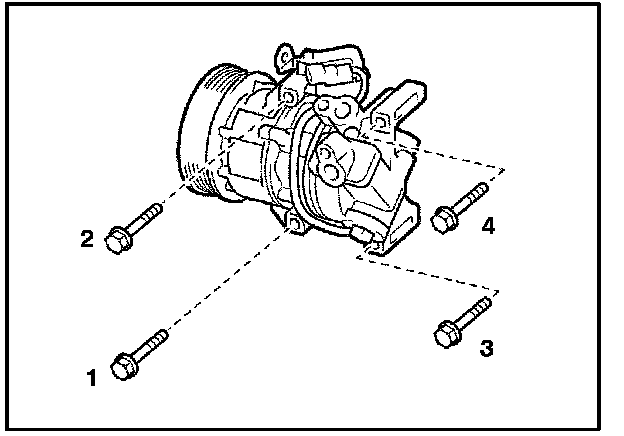 2
4
1
3