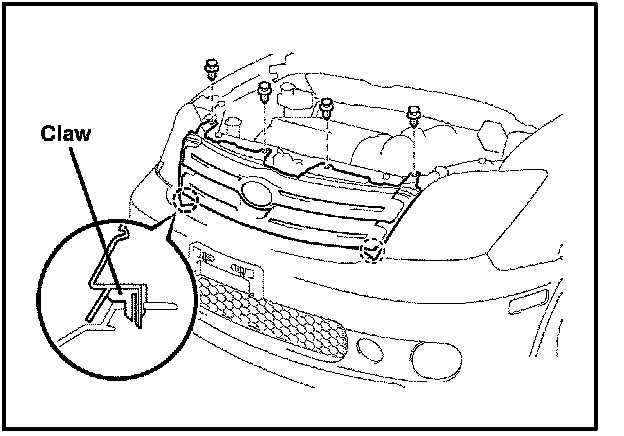 Claw