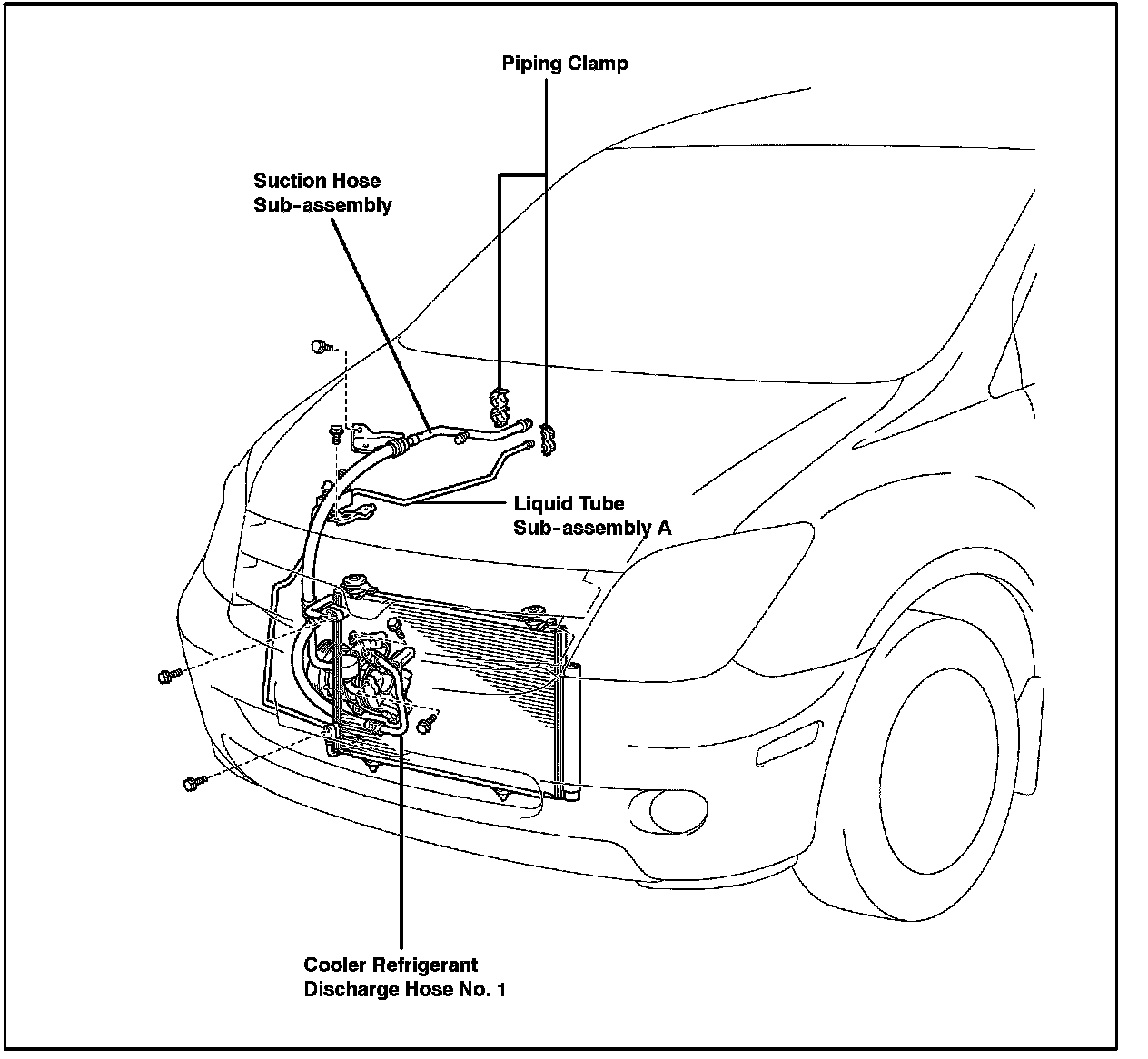 Piping Clamp

Suction Hose
Sub-assembly

Liquid Tube
Sub-assembly A

Cooler Refrigerant
Discharge Hose No. 1