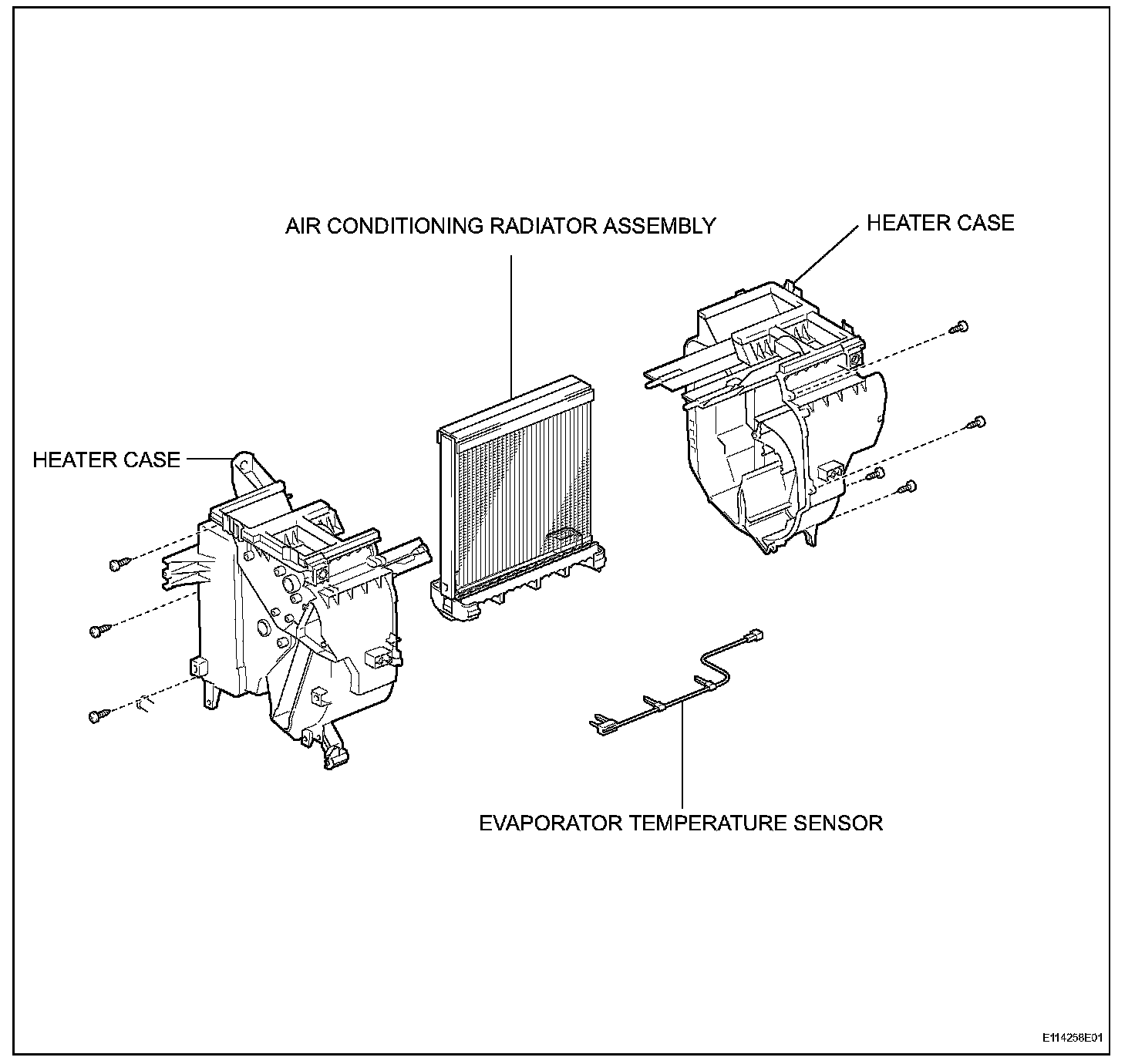 AIR CONDITIONING RADIATOR ASSEMBLY

HEATER CASE

HEATER CASE

EVAPORATOR TEMPERATURE SENSOR

E114258E01