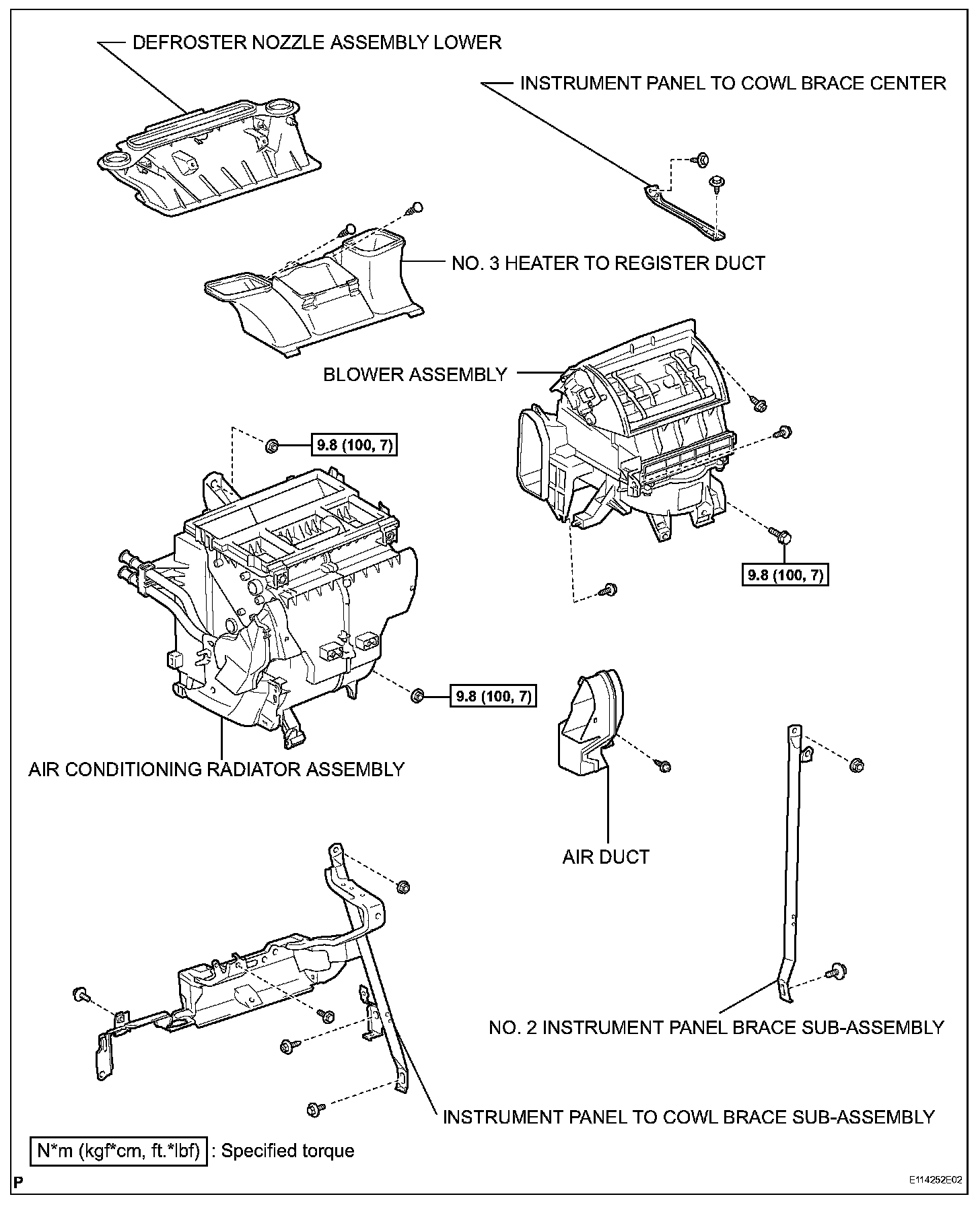 DEFROSTER NOZZLE ASSEMBLY LOWER

INSTRUMENT PANEL TO COWL BRACE CENTER

NO. 3 HEATER TO REGISTER DUCT

BLOWER ASSEMBLY

9.8 (100, 7)

9.8 (100, 7)

9.8 (100, 7)

AIR CONDITIONING RADIATOR ASSEMBLY

AIR DUCT

NO. 2 INSTRUMENT PANEL BRACE SUB-ASSEMBLY

INSTRUMENT PANEL TO COWL BRACE SUB-ASSEMBLY

N*m (kgf*cm, ft.*lbf) : Specified torque

P

E114252E02