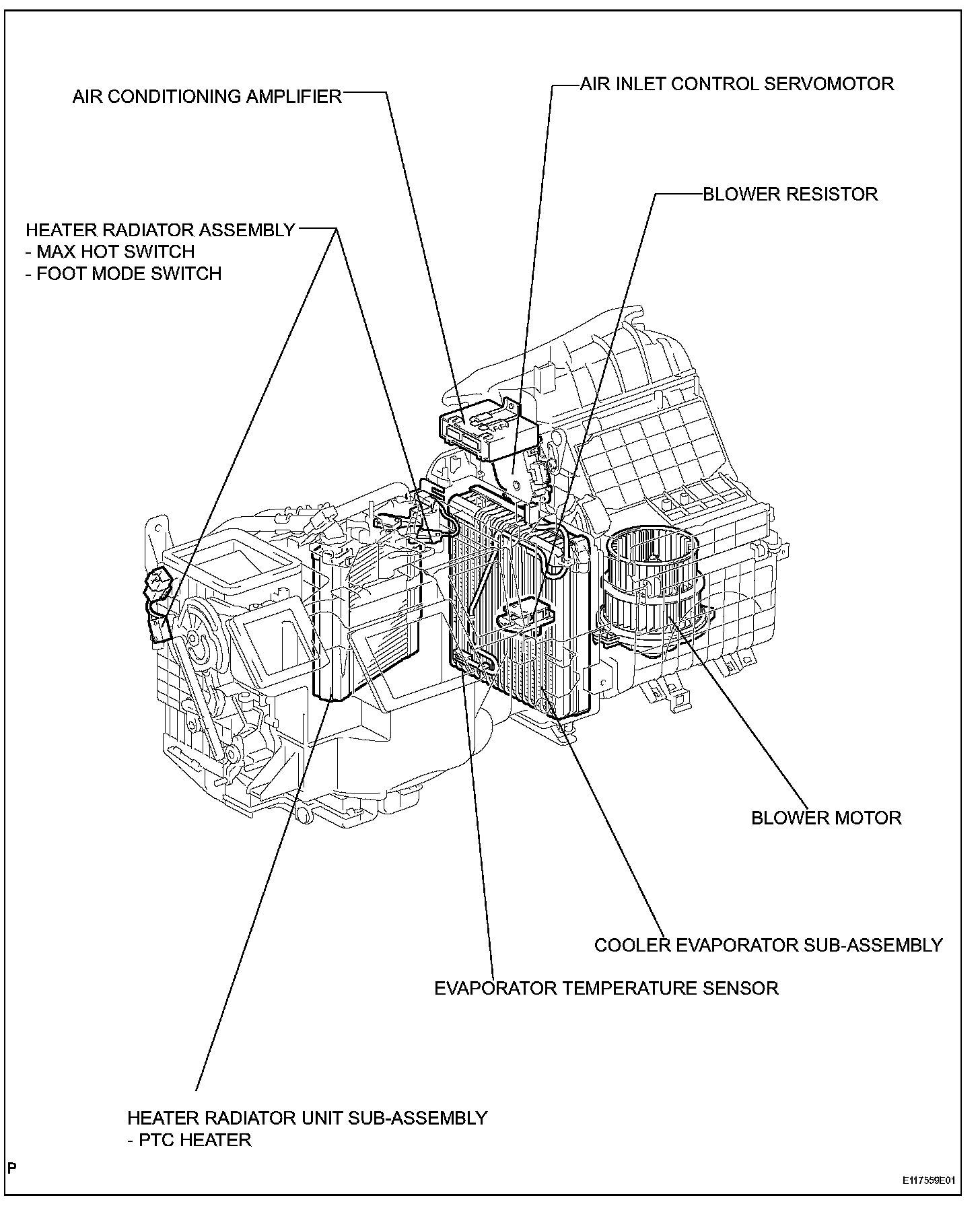 AIR CONDITIONING AMPLIFIER

AIR INLET CONTROL SERVOMOTOR

BLOWER RESISTOR

HEATER RADIATOR ASSEMBLY
- MAX HOT SWITCH
- FOOT MODE SWITCH

BLOWER MOTOR

COOLER EVAPORATOR SUB-ASSEMBLY

EVAPORATOR TEMPERATURE SENSOR

HEATER RADIATOR UNIT SUB-ASSEMBLY
- PTC HEATER

P

E117559E01