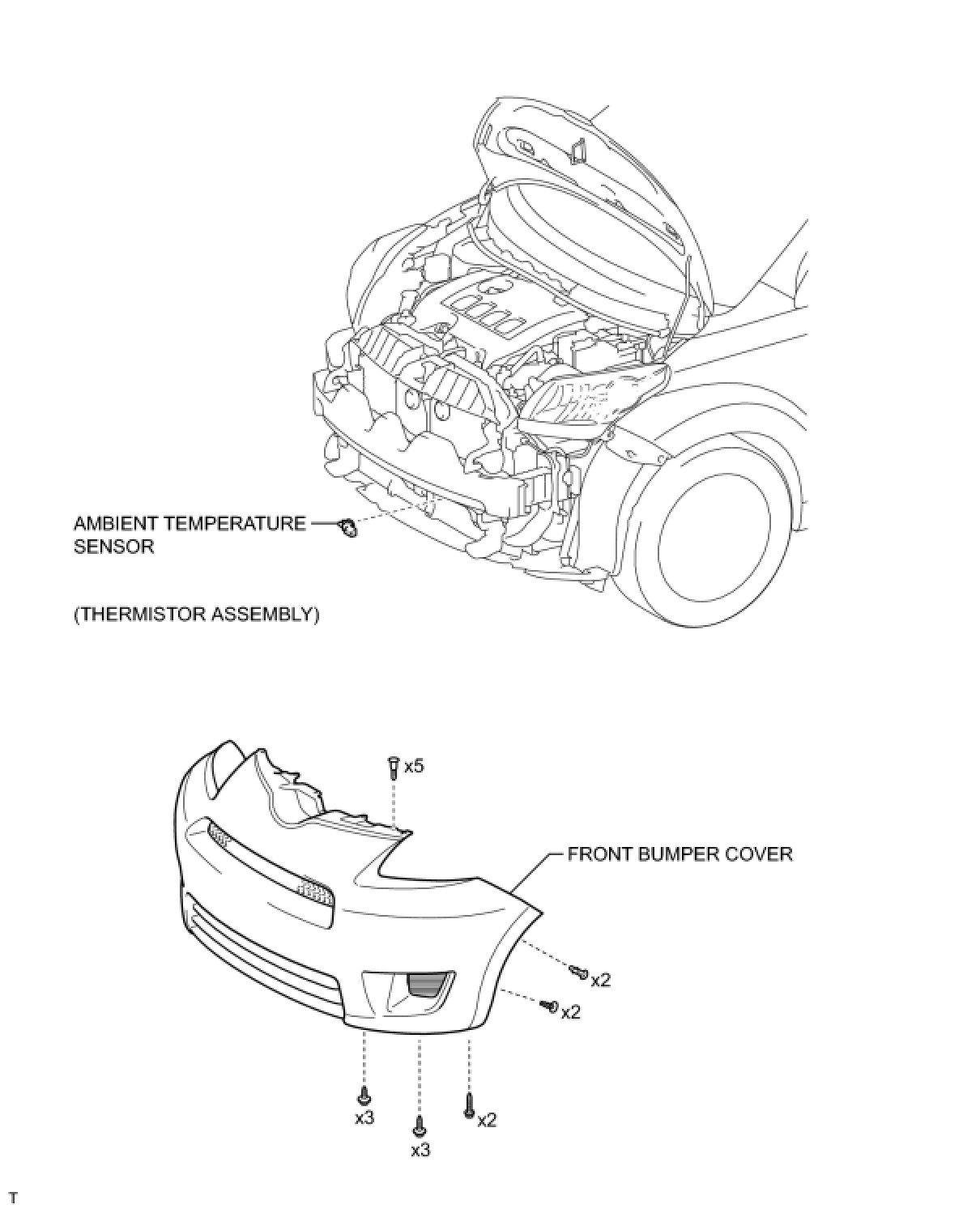 AMBIENT TEMPERATURE SENSOR

(THERMISTOR ASSEMBLY)

x5

FRONT BUMPER COVER

x2

x2

x3

x3

x2

T