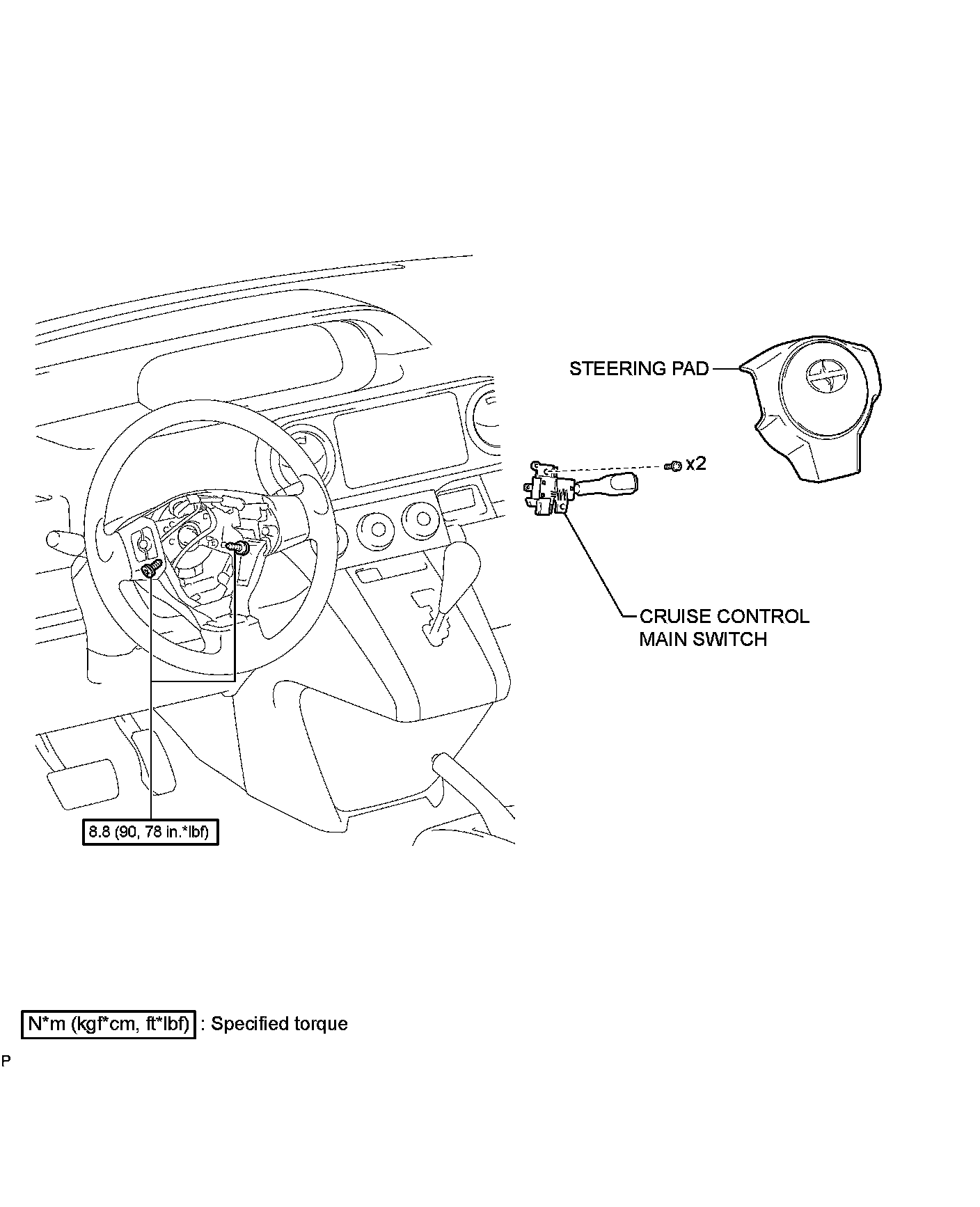 STEERING PAD

x2

CRUISE CONTROL MAIN SWITCH

8.8 (90, 78 in.*lbf)

N*m (kgf*cm, ft*lbf) : Specified torque

P