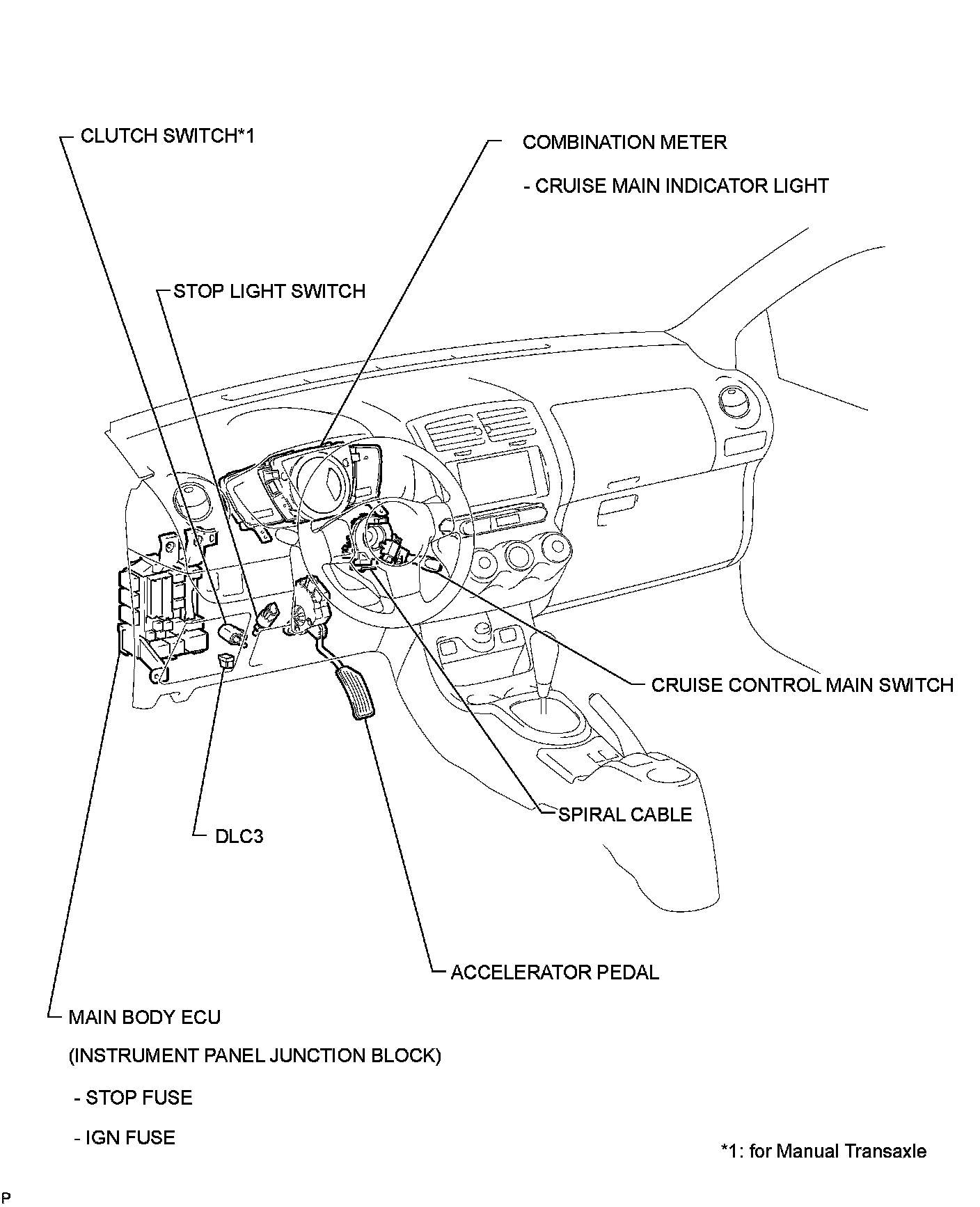 CLUTCH SWITCH*1

COMBINATION METER

- CRUISE MAIN INDICATOR LIGHT

STOP LIGHT SWITCH

CRUISE CONTROL MAIN SWITCH

SPIRAL CABLE

DLC3

ACCELERATOR PEDAL

MAIN BODY ECU

(INSTRUMENT PANEL JUNCTION BLOCK)

- STOP FUSE

- IGN FUSE

*1: for Manual Transaxle

P