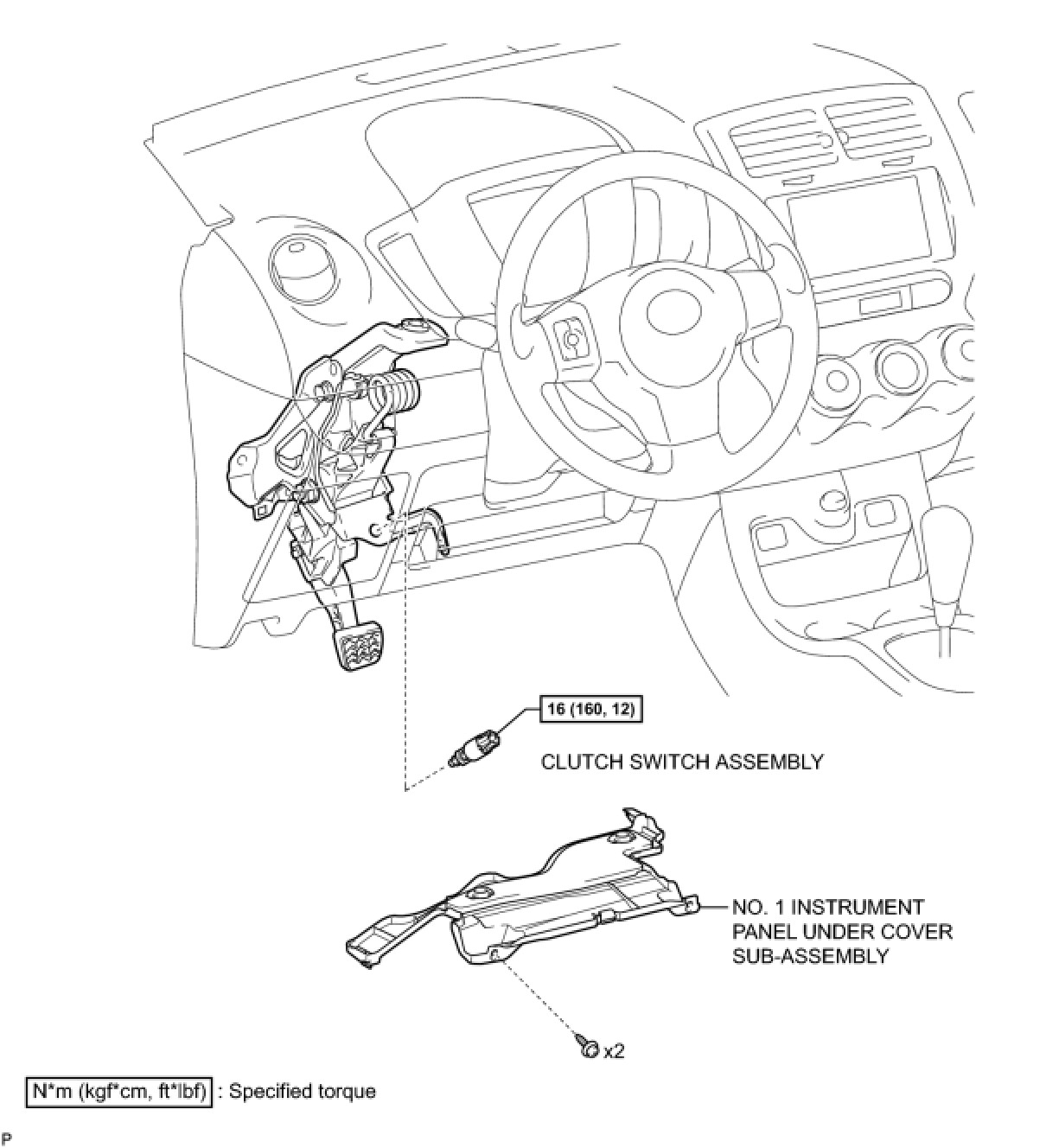 16 (160, 12)

CLUTCH SWITCH ASSEMBLY

NO. 1 INSTRUMENT PANEL UNDER COVER SUB-ASSEMBLY

x2

N*m (kgf*cm, ft*lbf) : Specified torque

P