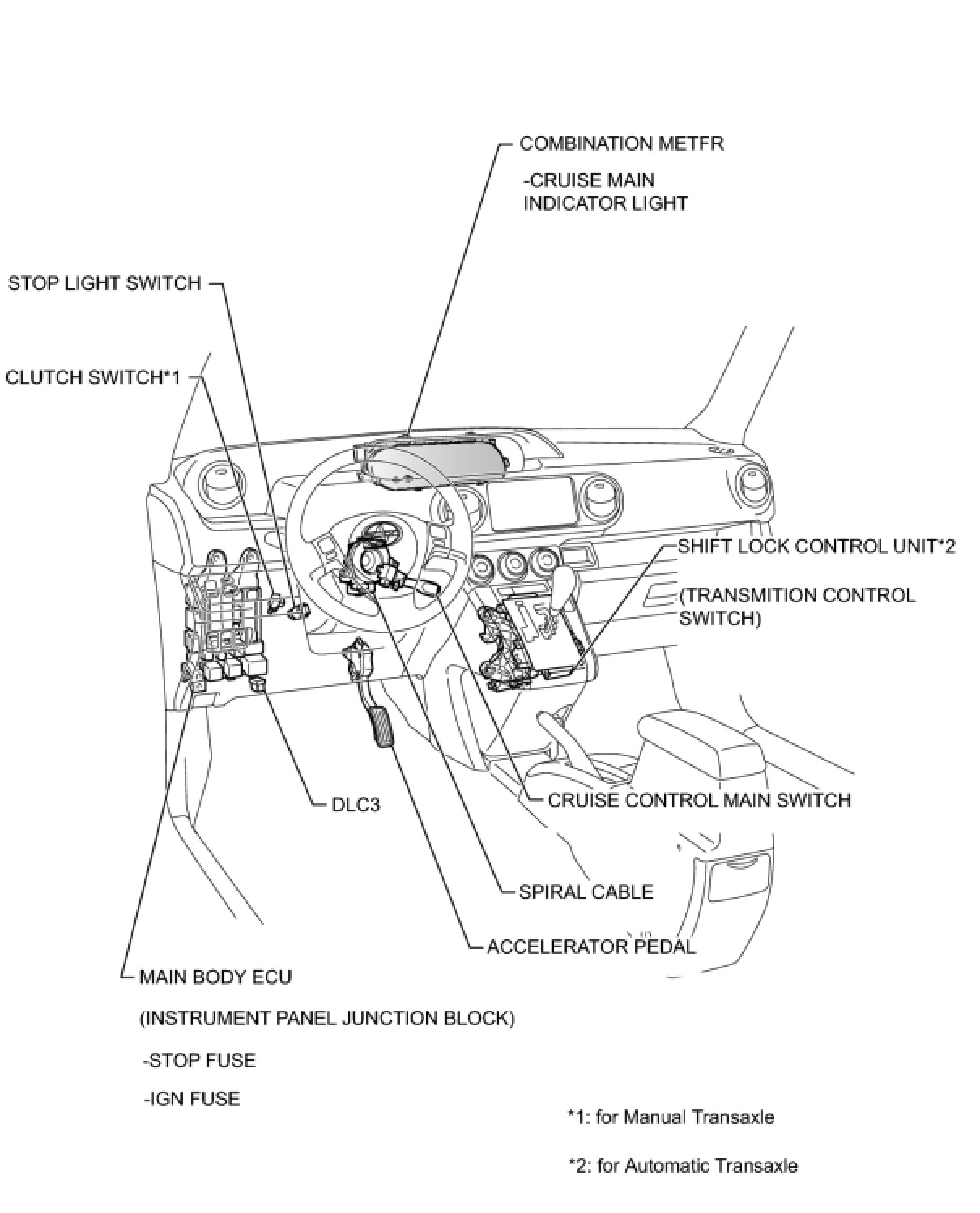 COMBINATION METFR

-CRUISE MAIN INDICATOR LIGHT

STOP LIGHT SWITCH

CLUTCH SWITCH*1

SHIFT LOCK CONTROL UNIT*2

(TRANSMITION CONTROL SWITCH)

DLC3

CRUISE CONTROL MAIN SWITCH

SPIRAL CABLE

ACCELERATOR PEDAL

MAIN BODY ECU

(INSTRUMENT PANEL JUNCTION BLOCK)

-STOP FUSE

-IGN FUSE

*1: for Manual Transaxle

*2: for Automatic Transaxle