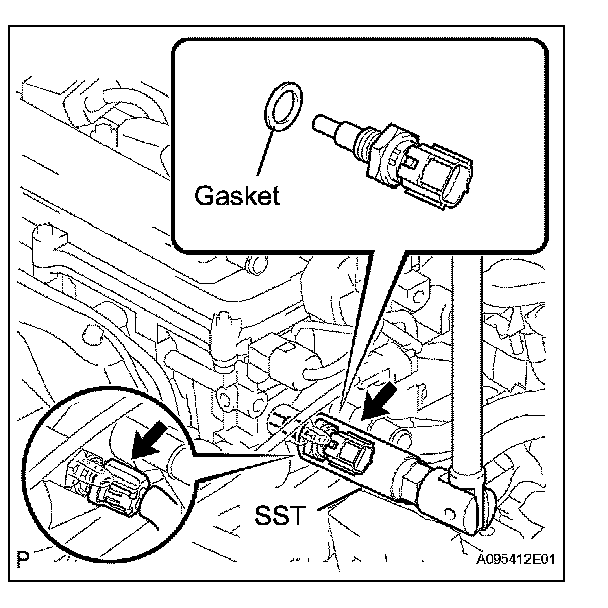 Gasket

SST

P

A095412E01