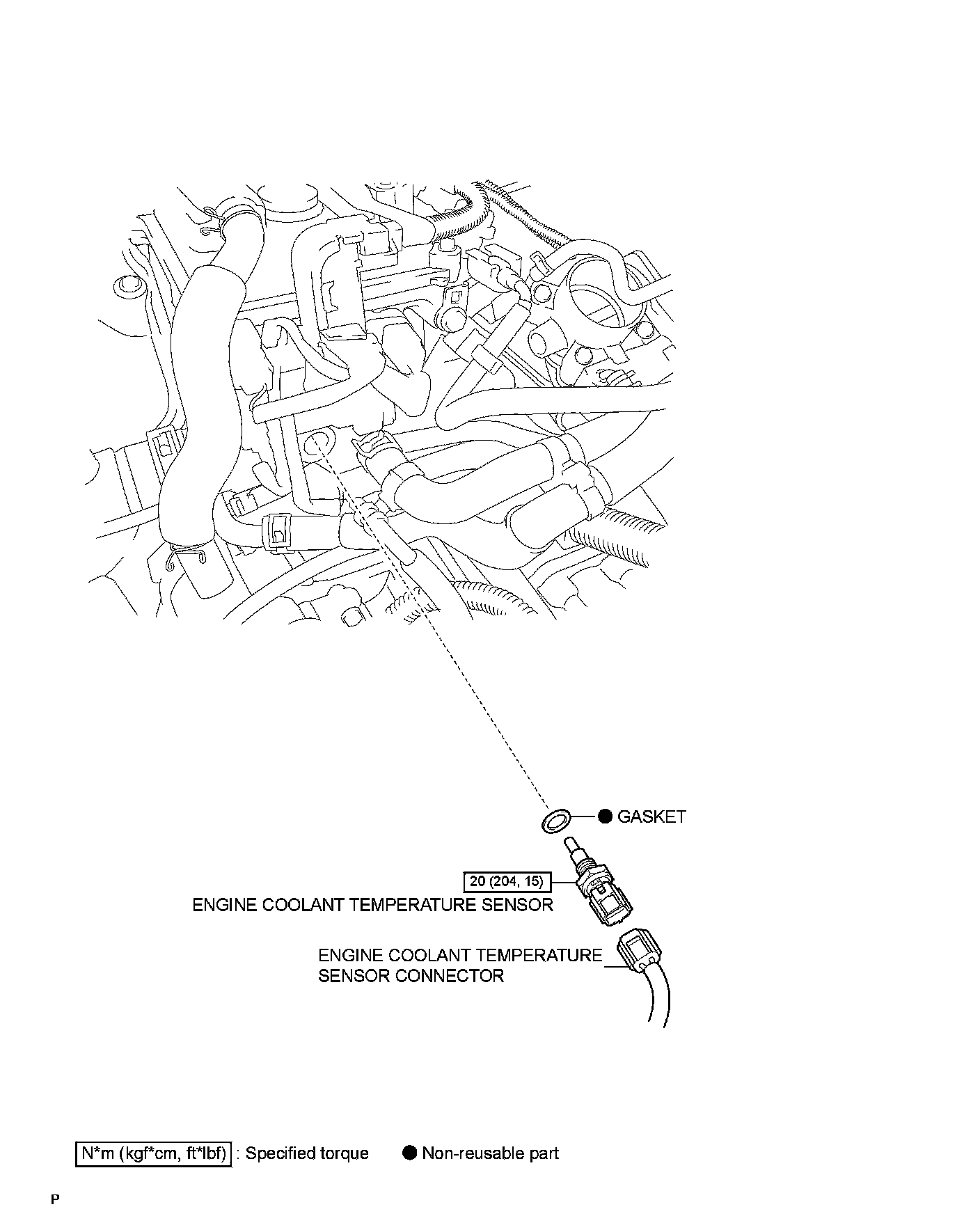 ● GASKET

20 (204, 15)

ENGINE COOLANT TEMPERATURE SENSOR

ENGINE COOLANT TEMPERATURE SENSOR CONNECTOR

N*m (kgf*cm, ft*lbf) : Specified torque ● Non-reusable part

P