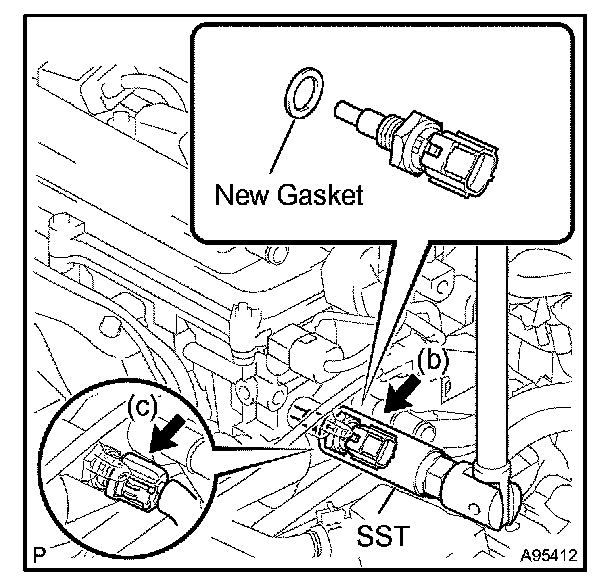 New Gasket

(b)

(c)

SST

P

A95412