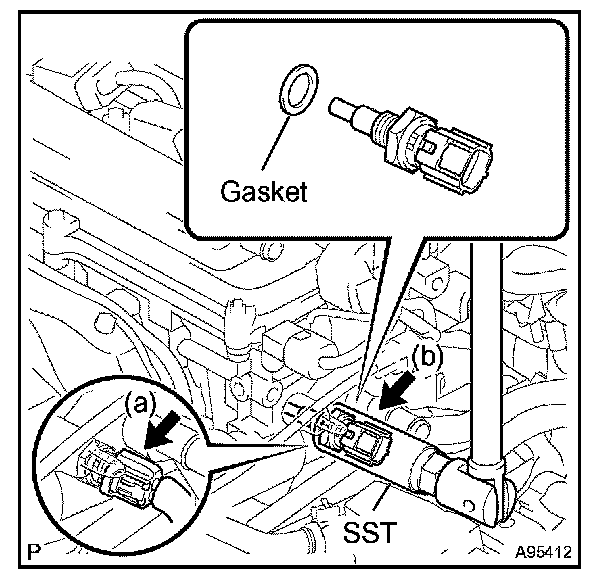 Gasket

(b)

(a)

SST

P

A95412