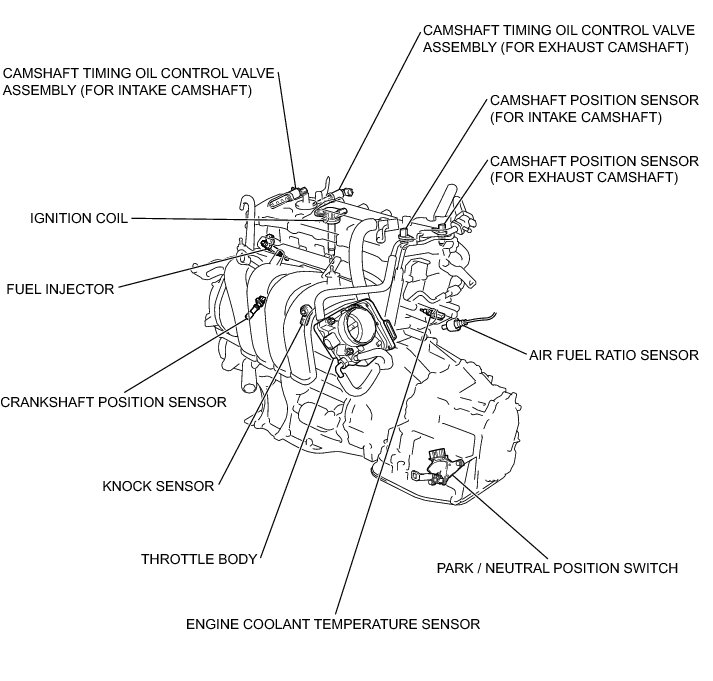 CAMSHAFT TIMING OIL CONTROL VALVE ASSEMBLY (FOR EXHAUST CAMSHAFT)

CAMSHAFT TIMING OIL CONTROL VALVE ASSEMBLY (FOR INTAKE CAMSHAFT)

CAMSHAFT POSITION SENSOR (FOR INTAKE CAMSHAFT)

CAMSHAFT POSITION SENSOR (FOR EXHAUST CAMSHAFT)

IGNITION COIL

FUEL INJECTOR

AIR FUEL RATIO SENSOR

CRANKSHAFT POSITION SENSOR

KNOCK SENSOR

THROTTLE BODY

PARK / NEUTRAL POSITION SWITCH

ENGINE COOLANT TEMPERATURE SENSOR