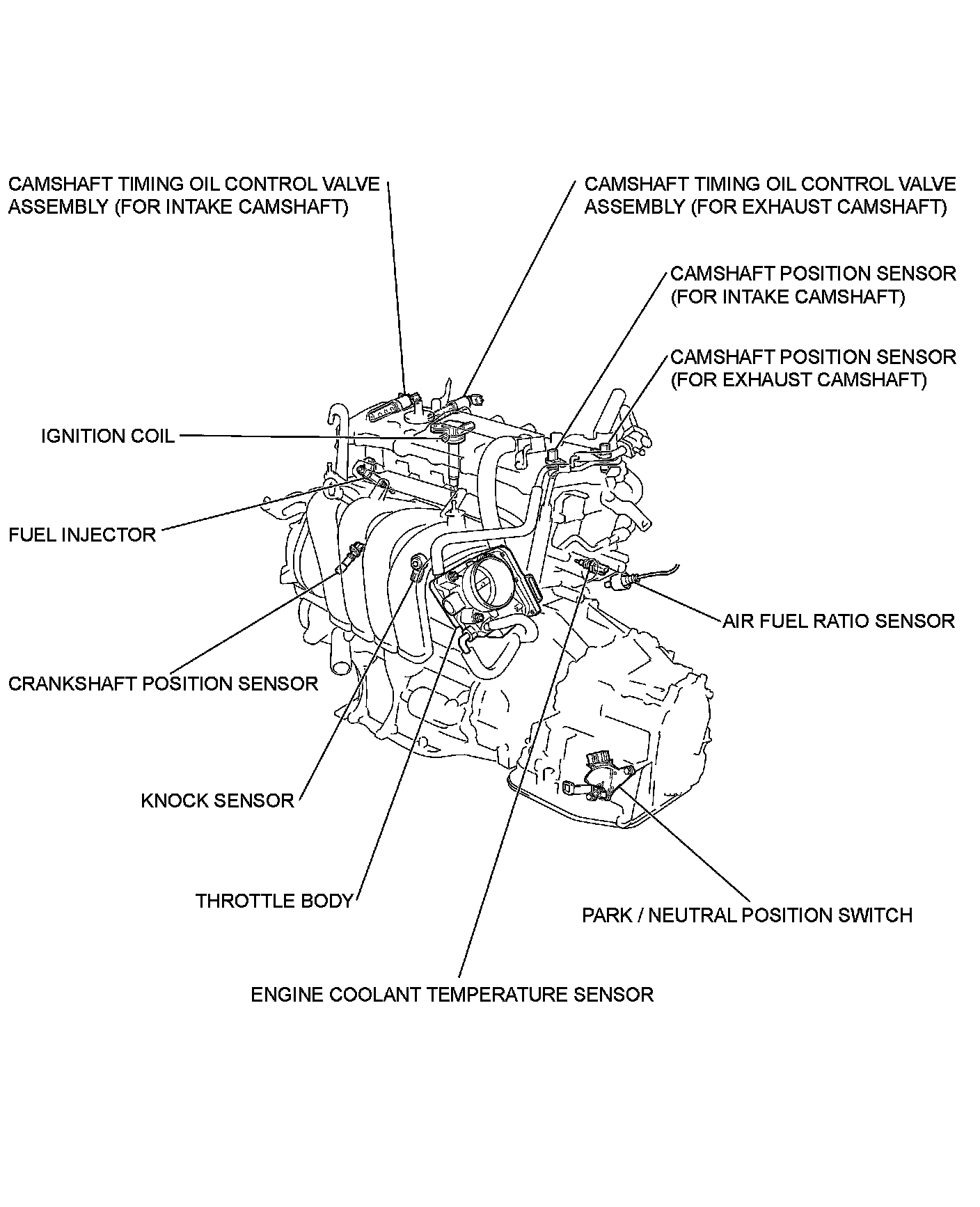 CAMSHAFT TIMING OIL CONTROL VALVE ASSEMBLY (FOR INTAKE CAMSHAFT)

CAMSHAFT TIMING OIL CONTROL VALVE ASSEMBLY (FOR EXHAUST CAMSHAFT)

CAMSHAFT POSITION SENSOR (FOR INTAKE CAMSHAFT)

CAMSHAFT POSITION SENSOR (FOR EXHAUST CAMSHAFT)

IGNITION COIL

FUEL INJECTOR

AIR FUEL RATIO SENSOR

CRANKSHAFT POSITION SENSOR

KNOCK SENSOR

THROTTLE BODY

PARK / NEUTRAL POSITION SWITCH

ENGINE COOLANT TEMPERATURE SENSOR