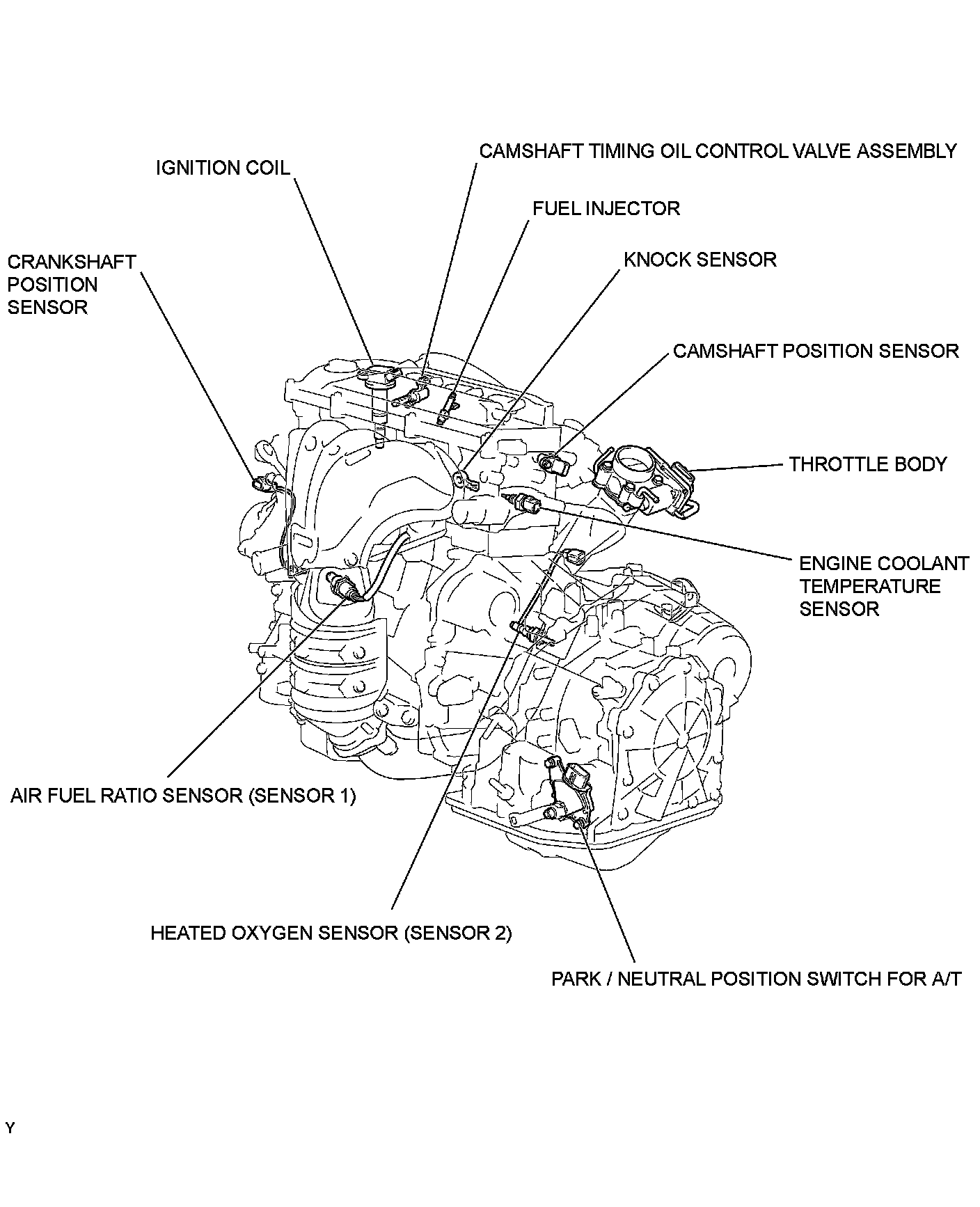 CAMSHAFT TIMING OIL CONTROL VALVE ASSEMBLY

IGNITION COIL

FUEL INJECTOR

CRANKSHAFT POSITION SENSOR

KNOCK SENSOR

CAMSHAFT POSITION SENSOR

THROTTLE BODY

ENGINE COOLANT TEMPERATURE SENSOR

AIR FUEL RATIO SENSOR (SENSOR 1)

HEATED OXYGEN SENSOR (SENSOR 2)

PARK / NEUTRAL POSITION SWITCH FOR A/T

Y