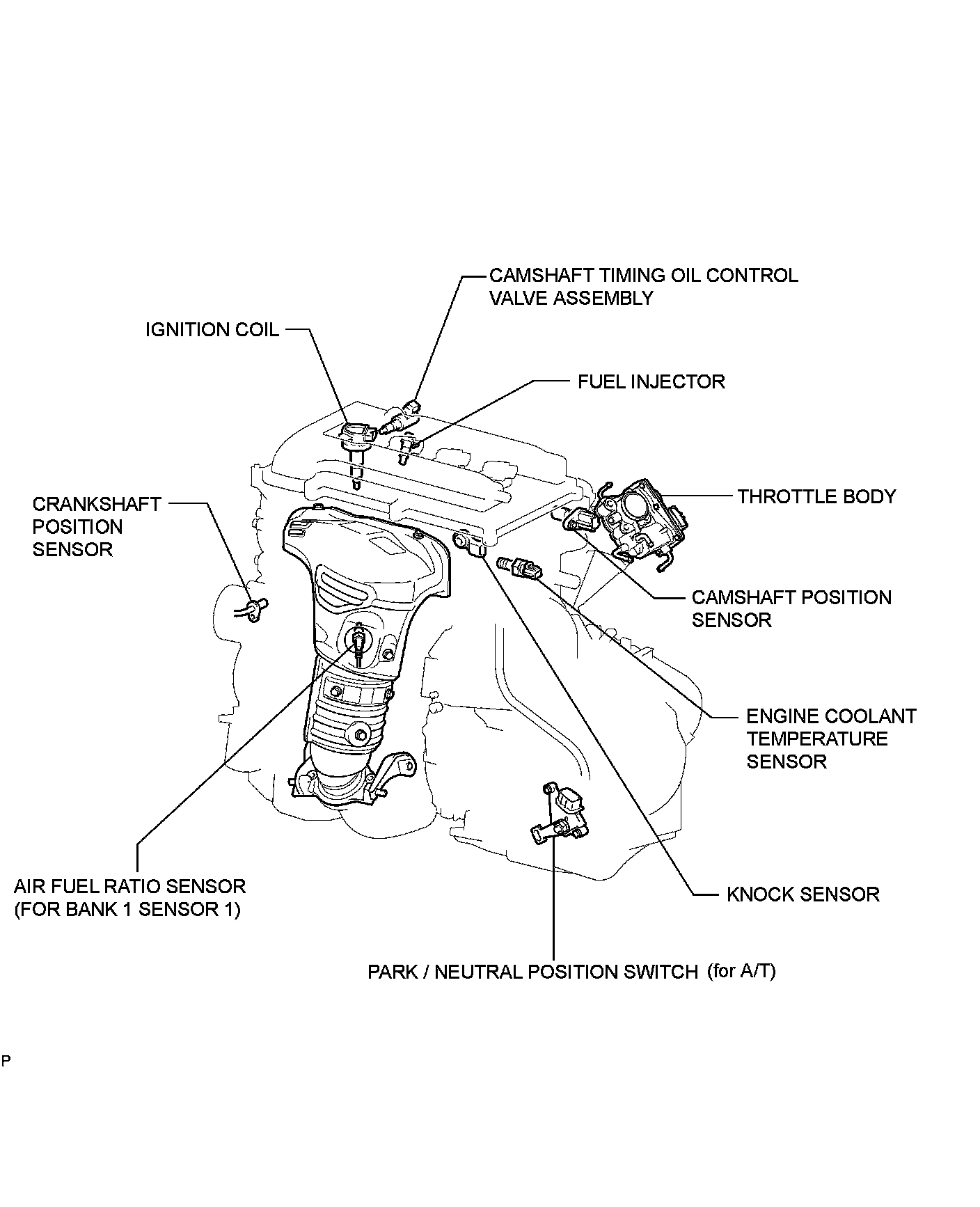 CAMSHAFT TIMING OIL CONTROL VALVE ASSEMBLY

IGNITION COIL

FUEL INJECTOR

CRANKSHAFT POSITION SENSOR

THROTTLE BODY

CAMSHAFT POSITION SENSOR

ENGINE COOLANT TEMPERATURE SENSOR

AIR FUEL RATIO SENSOR (FOR BANK 1 SENSOR 1)

KNOCK SENSOR

PARK / NEUTRAL POSITION SWITCH (for A/T)

P