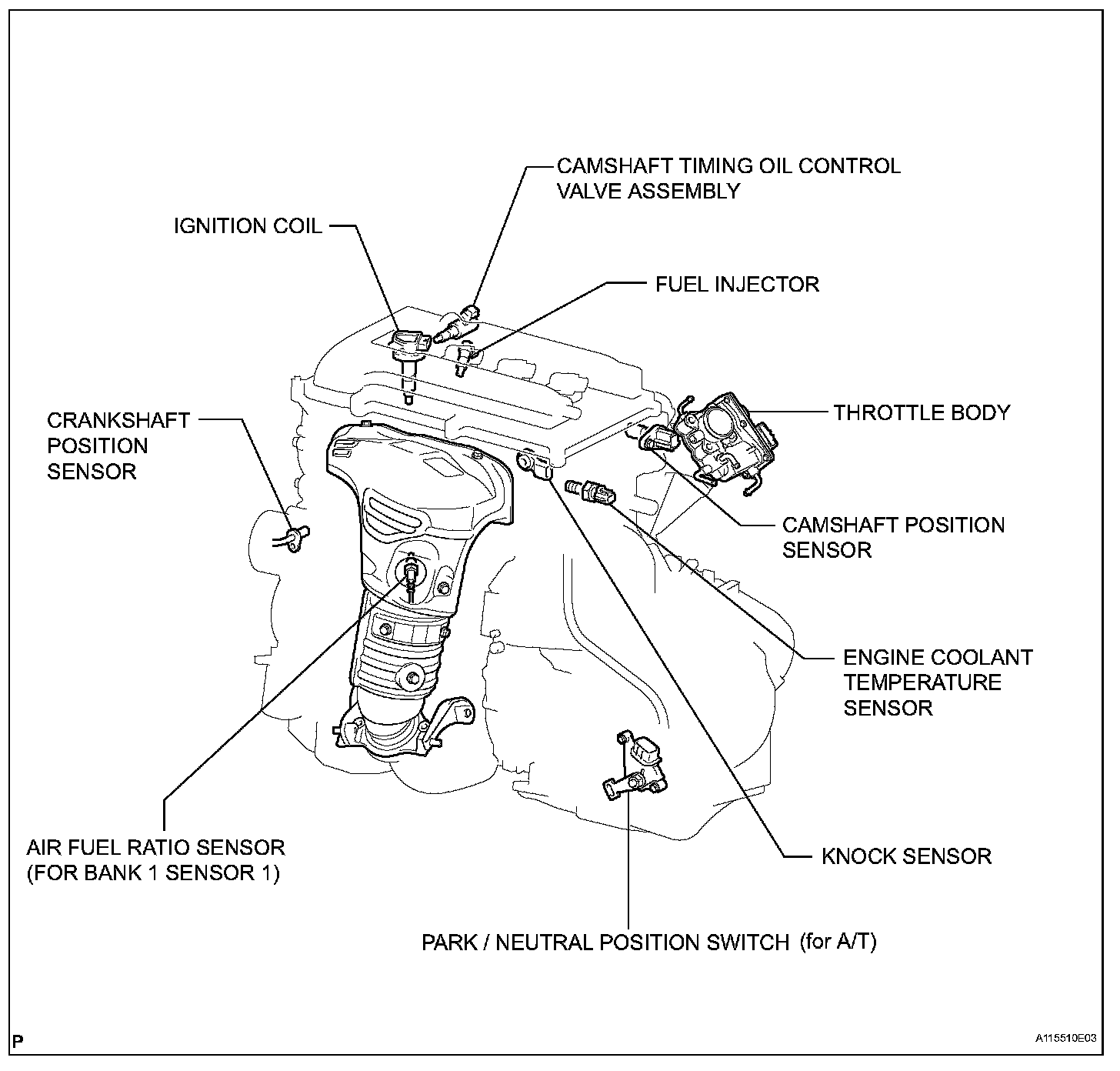 CAMSHAFT TIMING OIL CONTROL VALVE ASSEMBLY

IGNITION COIL

FUEL INJECTOR

CRANKSHAFT POSITION SENSOR

THROTTLE BODY

CAMSHAFT POSITION SENSOR

ENGINE COOLANT TEMPERATURE SENSOR

AIR FUEL RATIO SENSOR (FOR BANK 1 SENSOR 1)

KNOCK SENSOR

PARK / NEUTRAL POSITION SWITCH (for A/T)

P

A115510E03