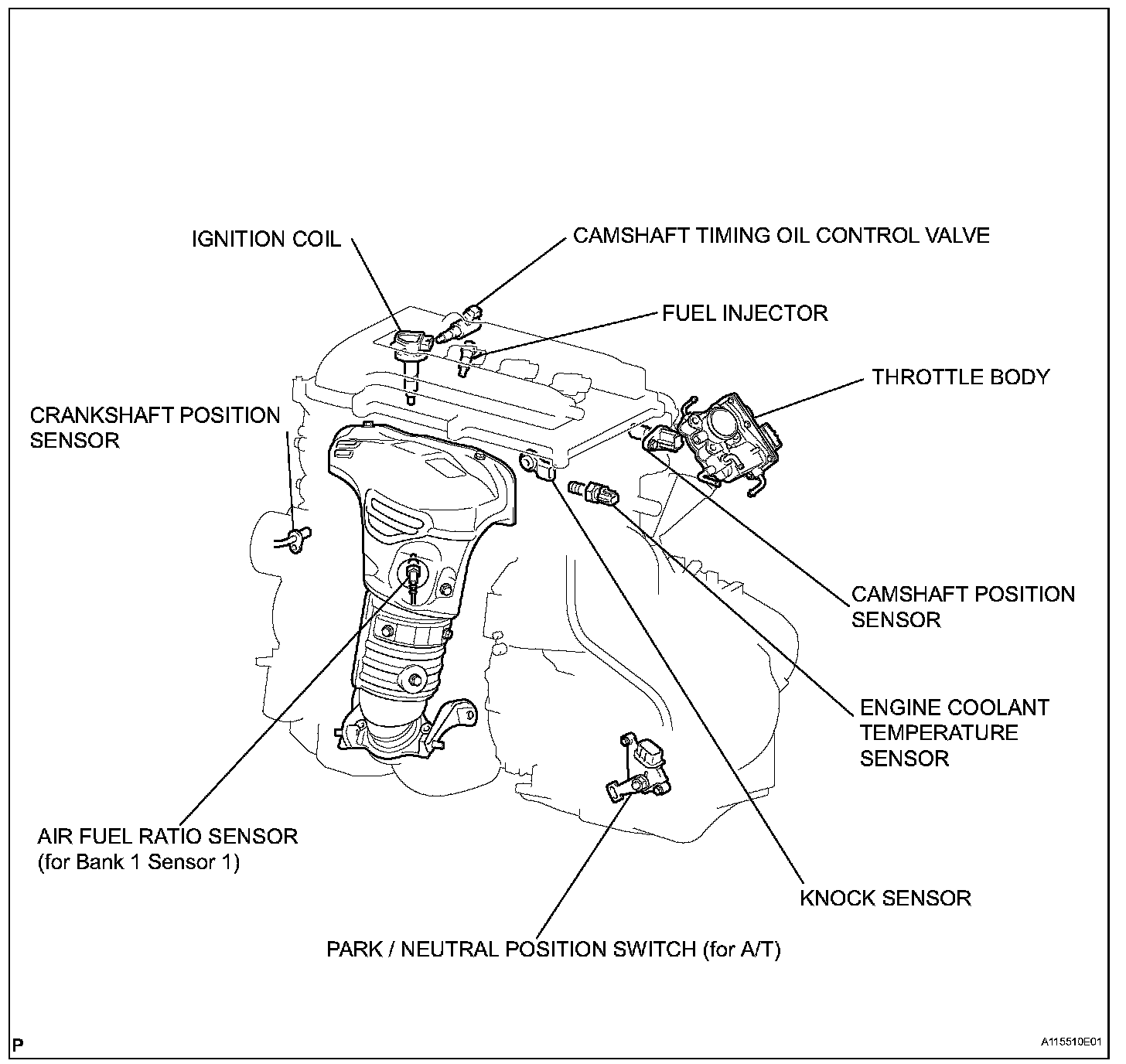 IGNITION COIL

CAMSHAFT TIMING OIL CONTROL VALVE

FUEL INJECTOR

THROTTLE BODY

CRANKSHAFT POSITION SENSOR

CAMSHAFT POSITION SENSOR

ENGINE COOLANT TEMPERATURE SENSOR

AIR FUEL RATIO SENSOR (for Bank 1 Sensor 1)

KNOCK SENSOR

PARK / NEUTRAL POSITION SWITCH (for A/T)

P

A115510E01