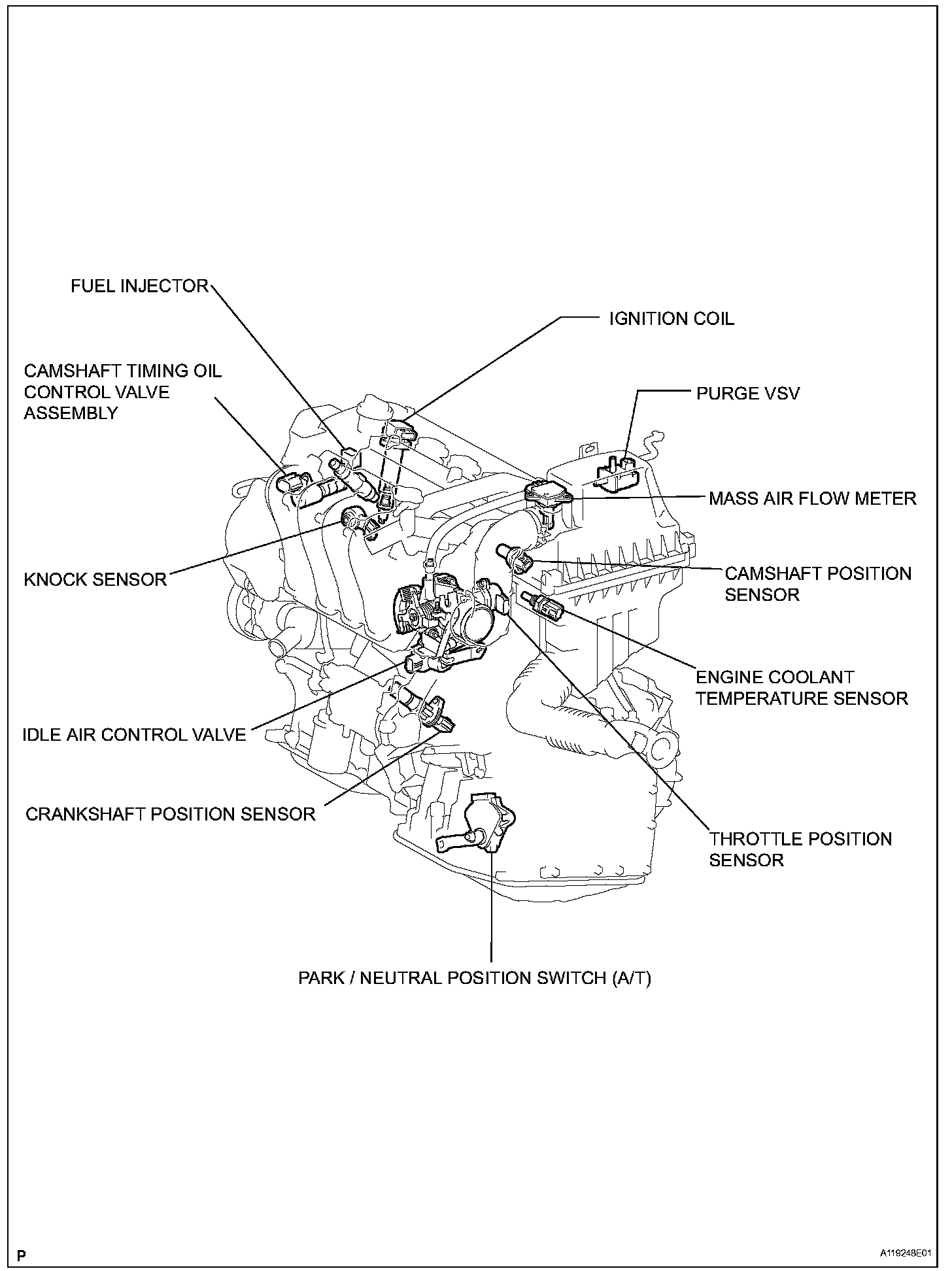 FUEL INJECTOR

IGNITION COIL

CAMSHAFT TIMING OIL CONTROL VALVE ASSEMBLY

PURGE VSV

MASS AIR FLOW METER

KNOCK SENSOR

CAMSHAFT POSITION SENSOR

ENGINE COOLANT TEMPERATURE SENSOR

IDLE AIR CONTROL VALVE

CRANKSHAFT POSITION SENSOR

THROTTLE POSITION SENSOR

PARK / NEUTRAL POSITION SWITCH (A/T)

P

A119248E01